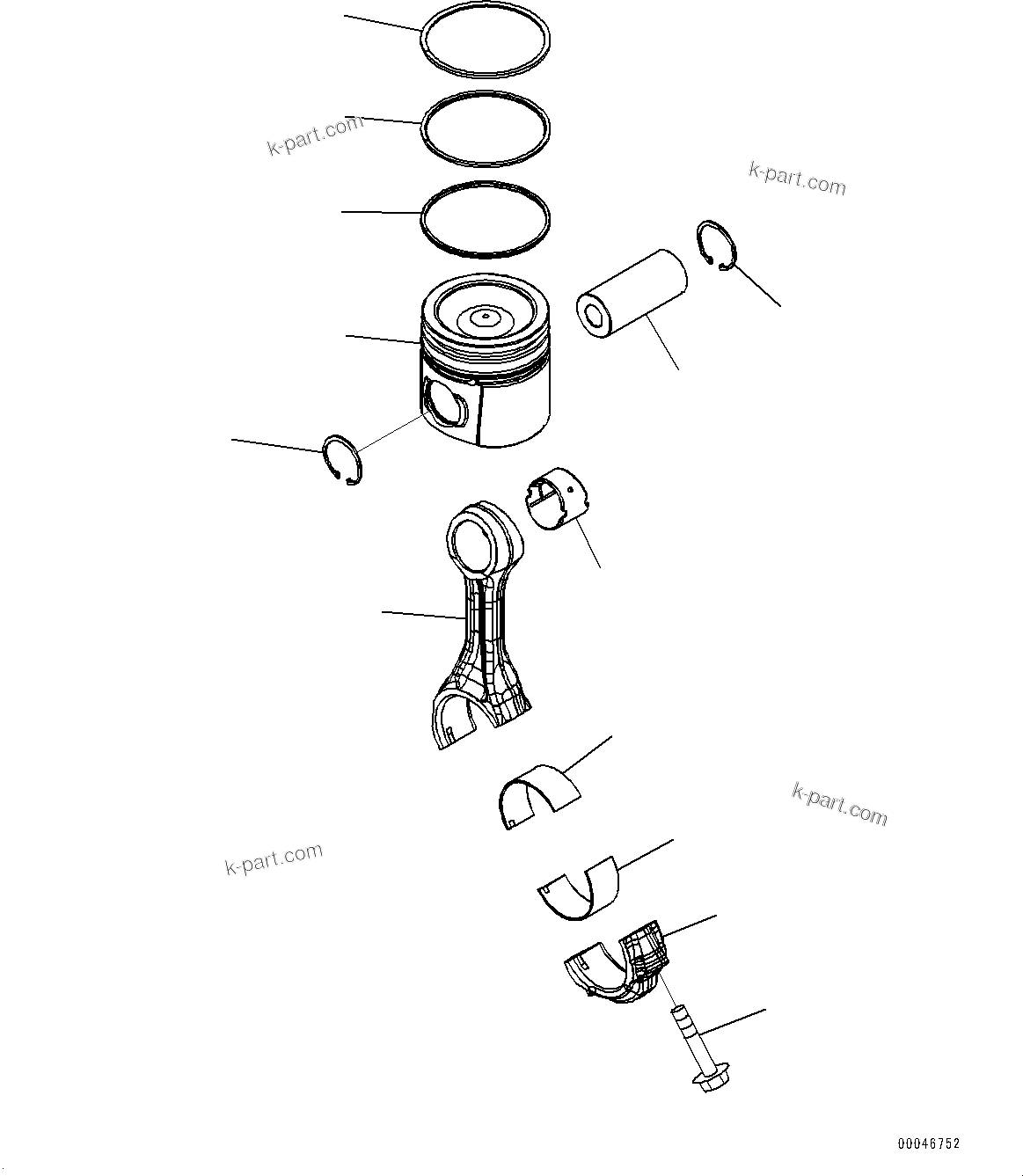 k-part.com

k-part.com

k-part.com

k-part.com

00046752