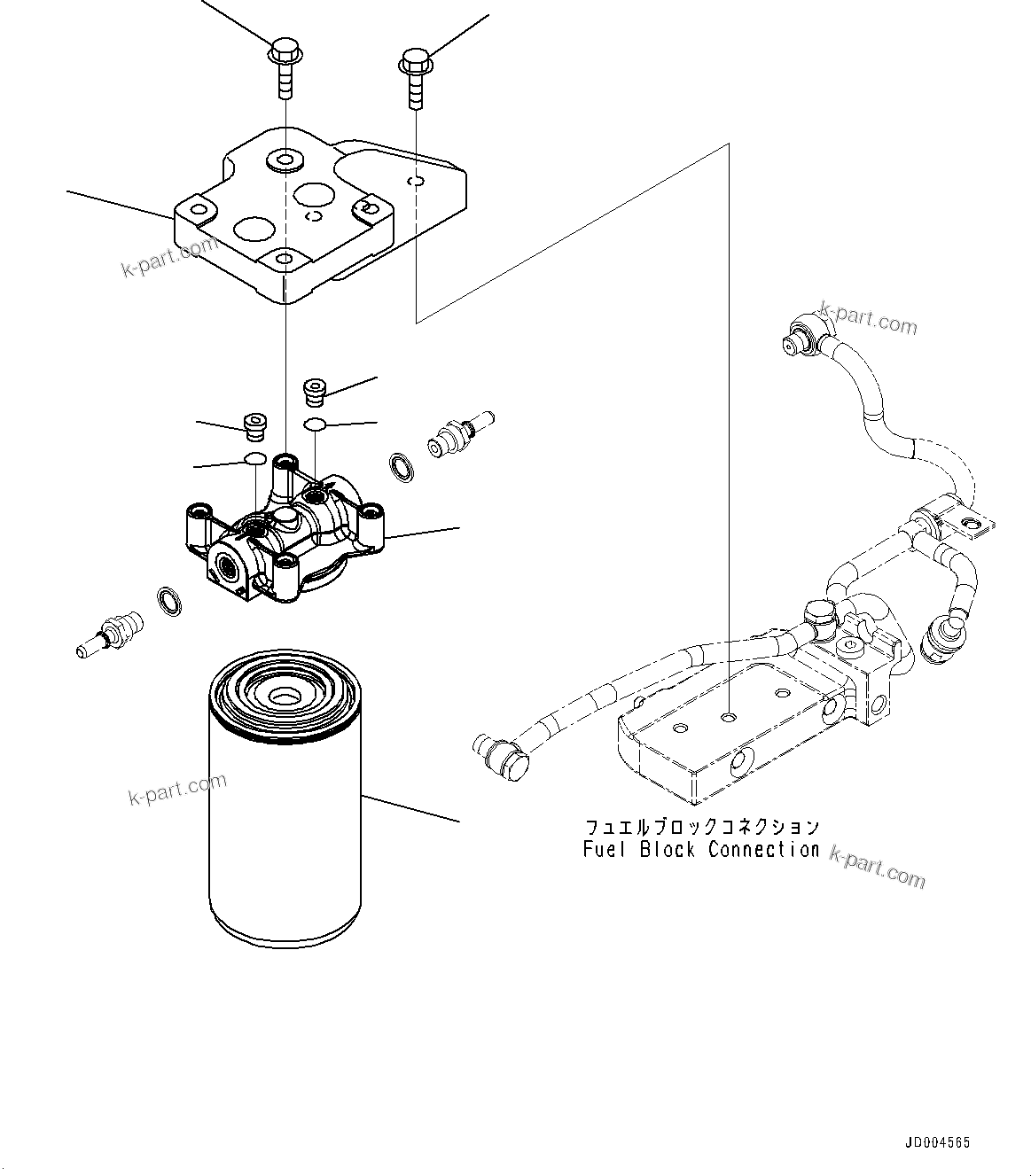 k-part.com

k-part.com

k-part.com

フュエルブロックコネクション
Fuel Block Connection

k-part.com

JD004565