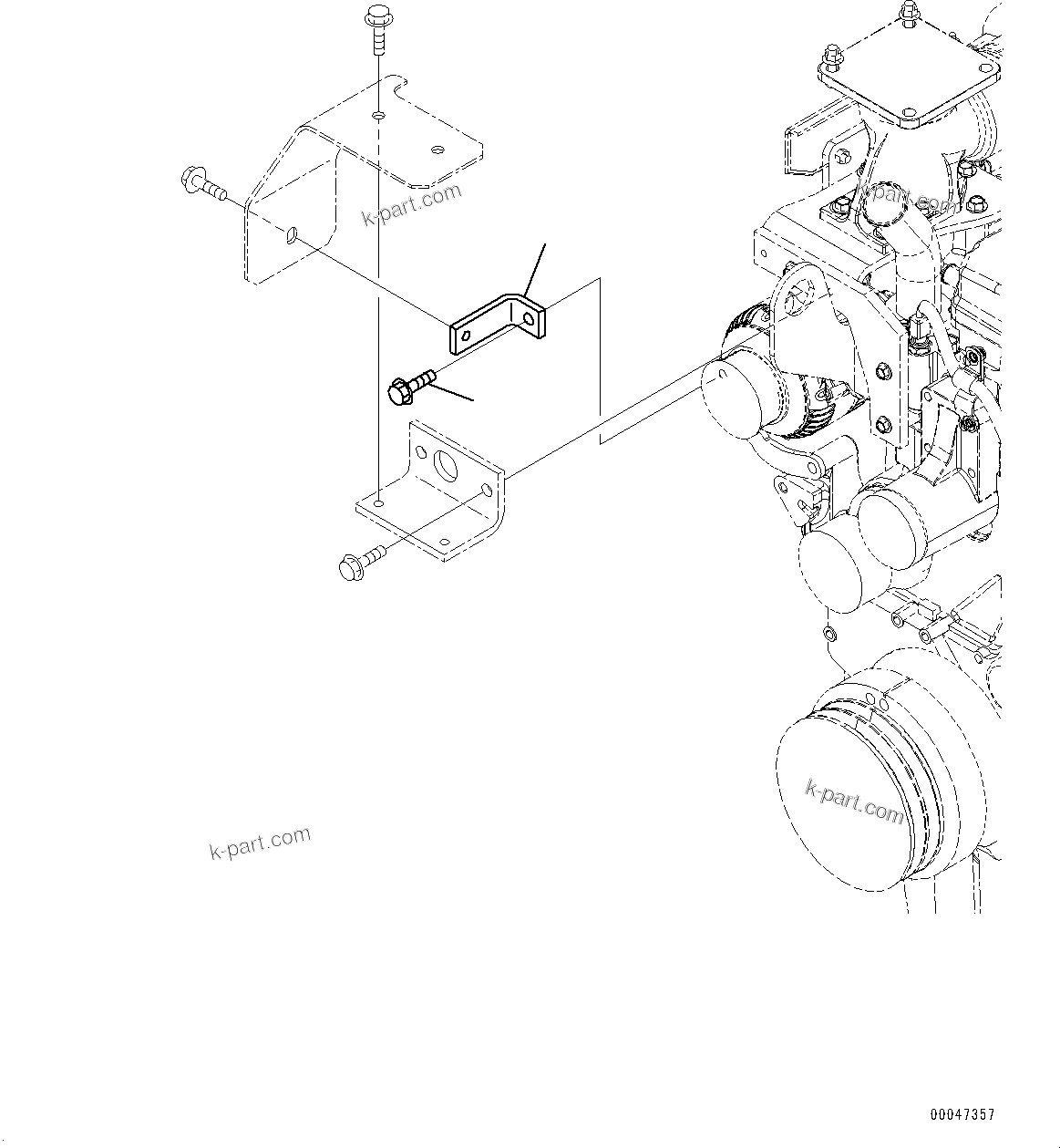 k-part.com

k-part.com

k-part.com

k-part.com

00047357