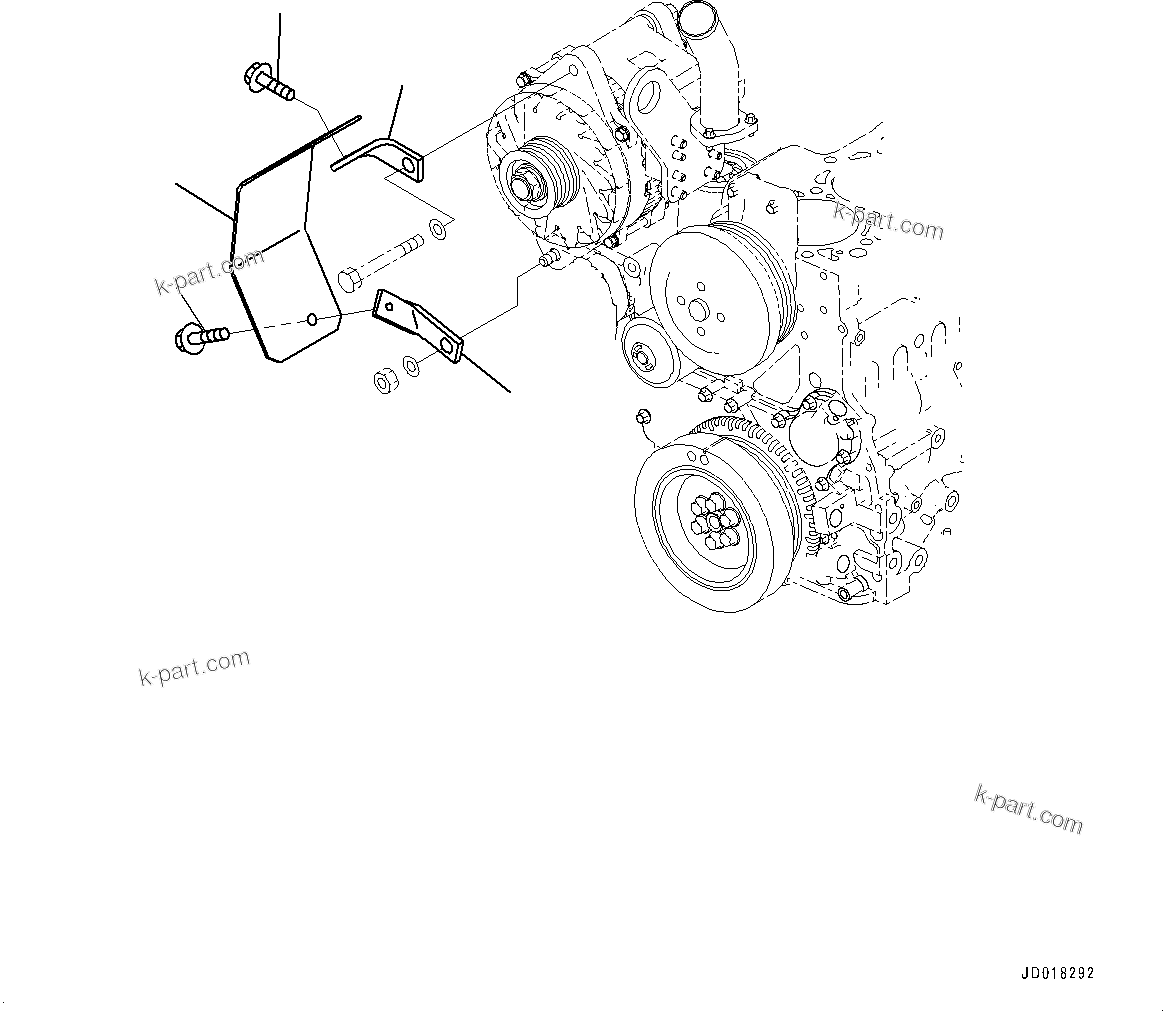 k-part.com
k-part.com
k-part.com
k-part.com
JD018292