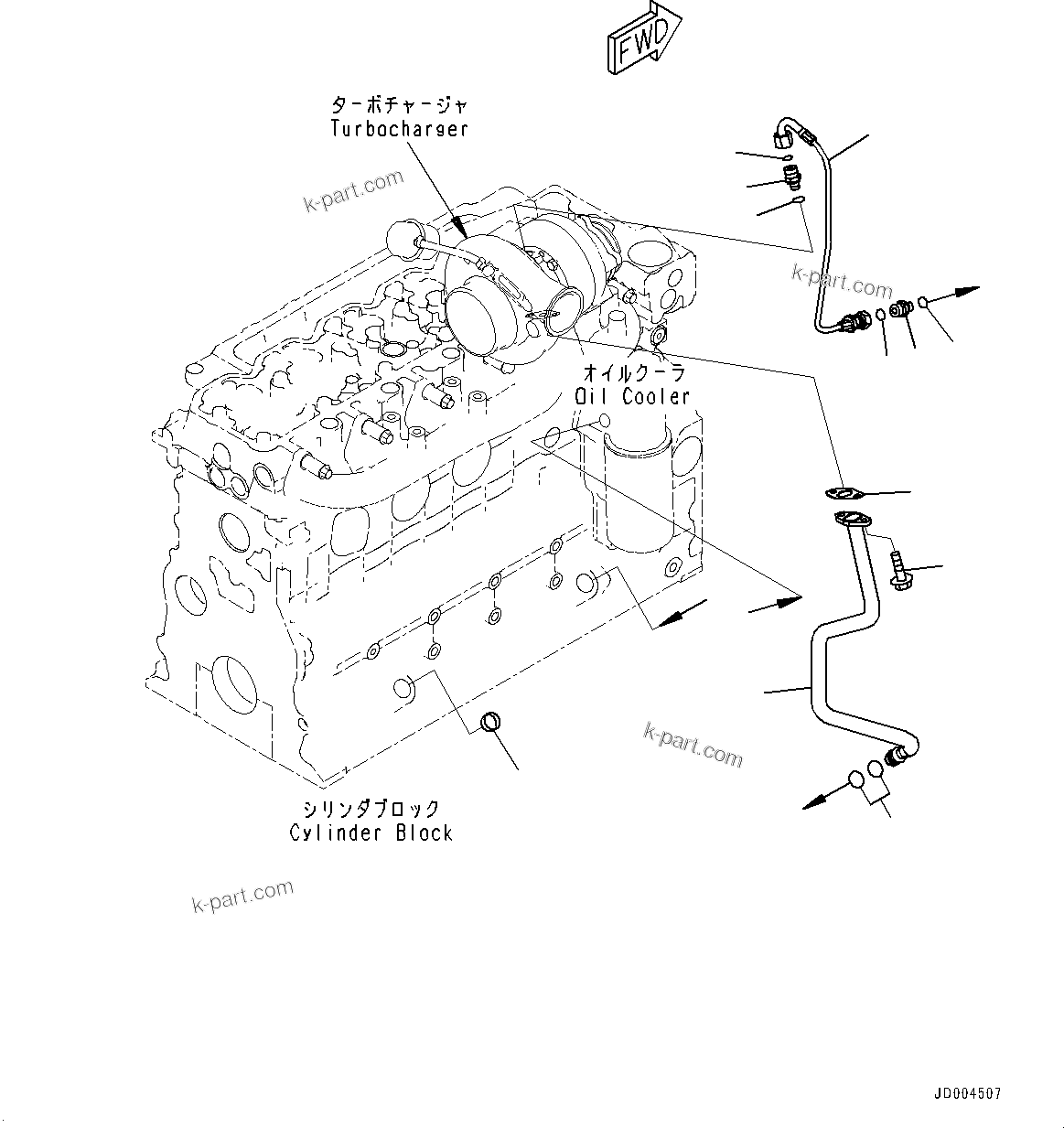 FWD

ターボチャージャ
Turbocharger

k-part.com

k-part.com

オイルクーラ
Oil Cooler

k-part.com

シリンダブロック
Cylinder Block

k-part.com

JD004507