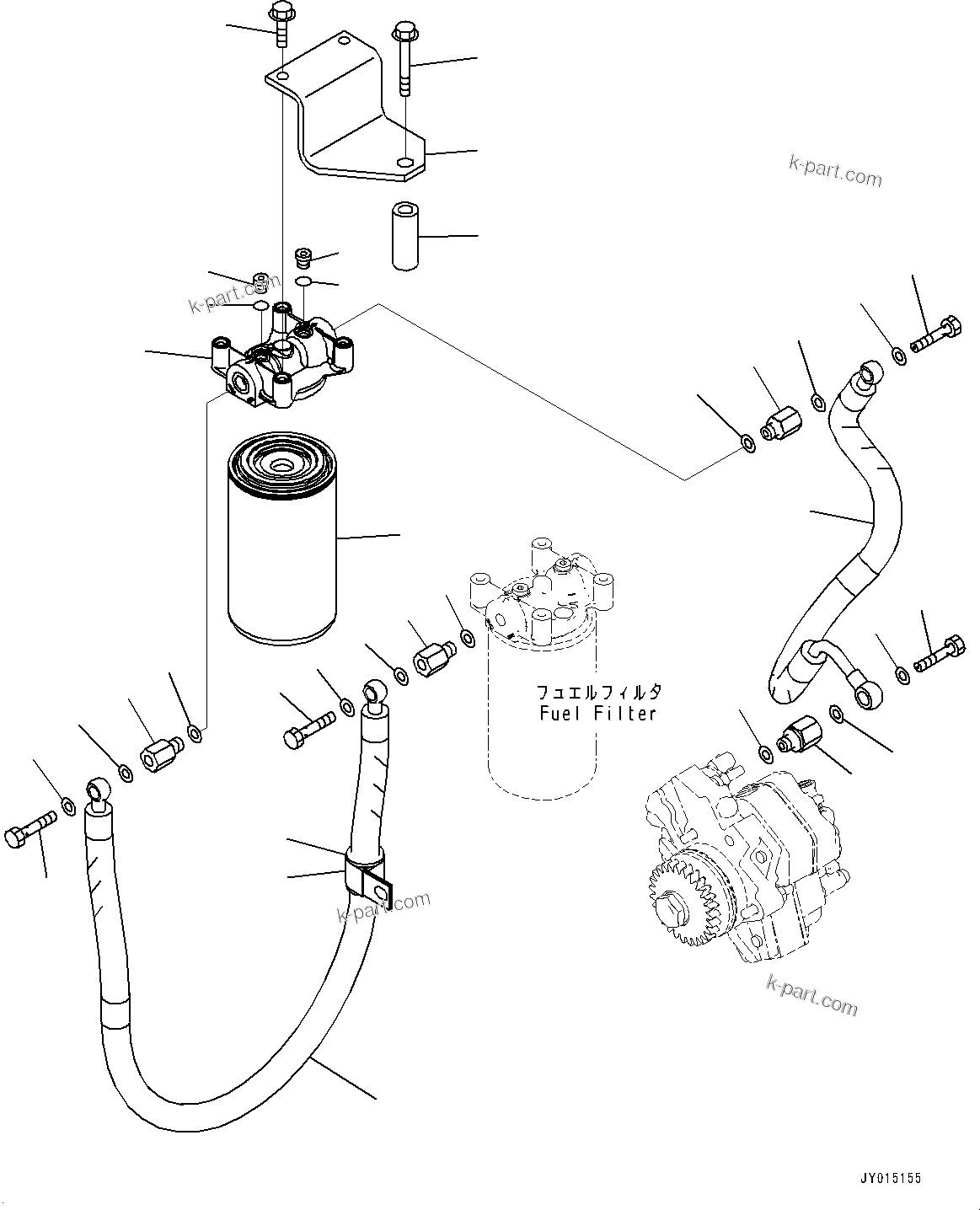 k-part.com

k-part.com

フュエルフィルタ
Fuel Filter

k-part.com

k-part.com

JY015155