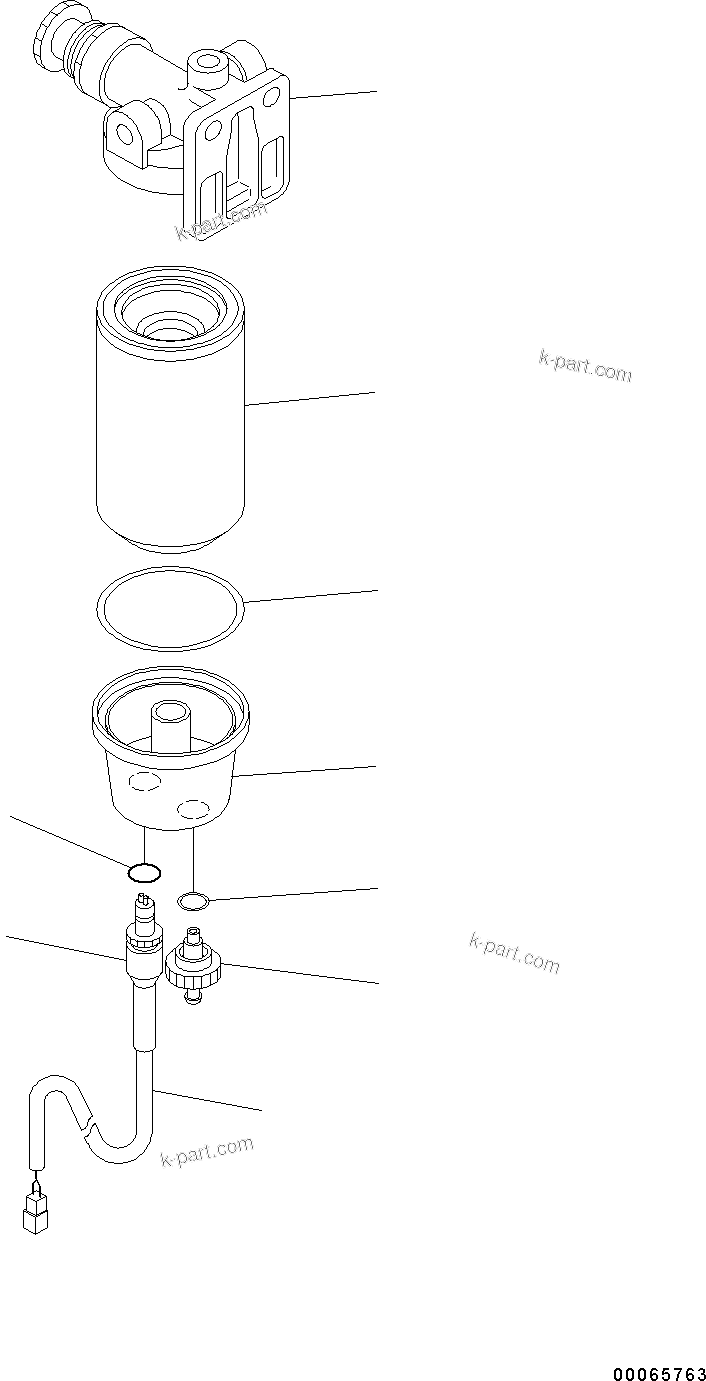 k-part.com

k-part.com

k-part.com

k-part.com

00065763