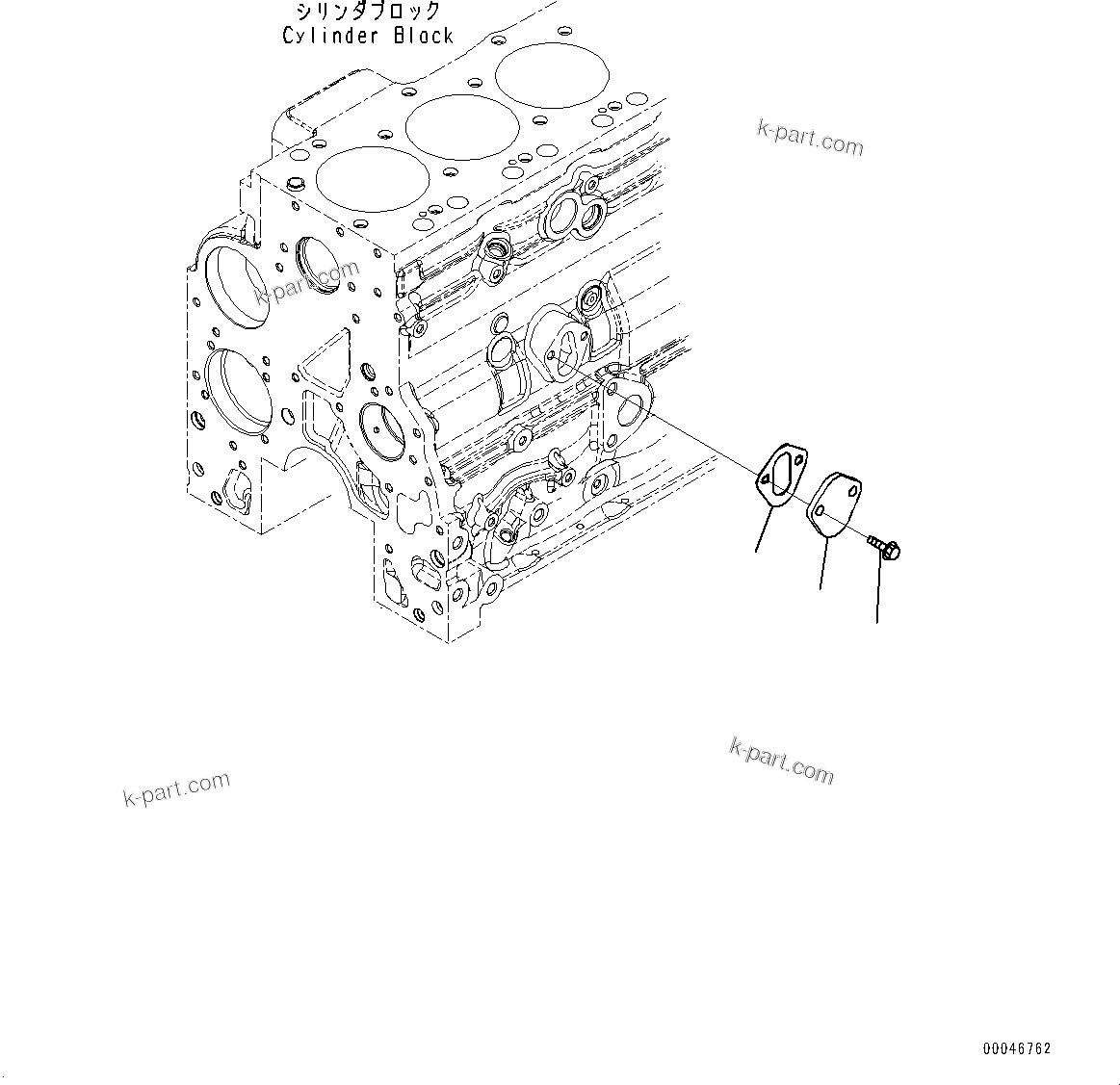 シリンダブロック
Cylinder Block

k-part.com

k-part.com

k-part.com

k-part.com

00046762