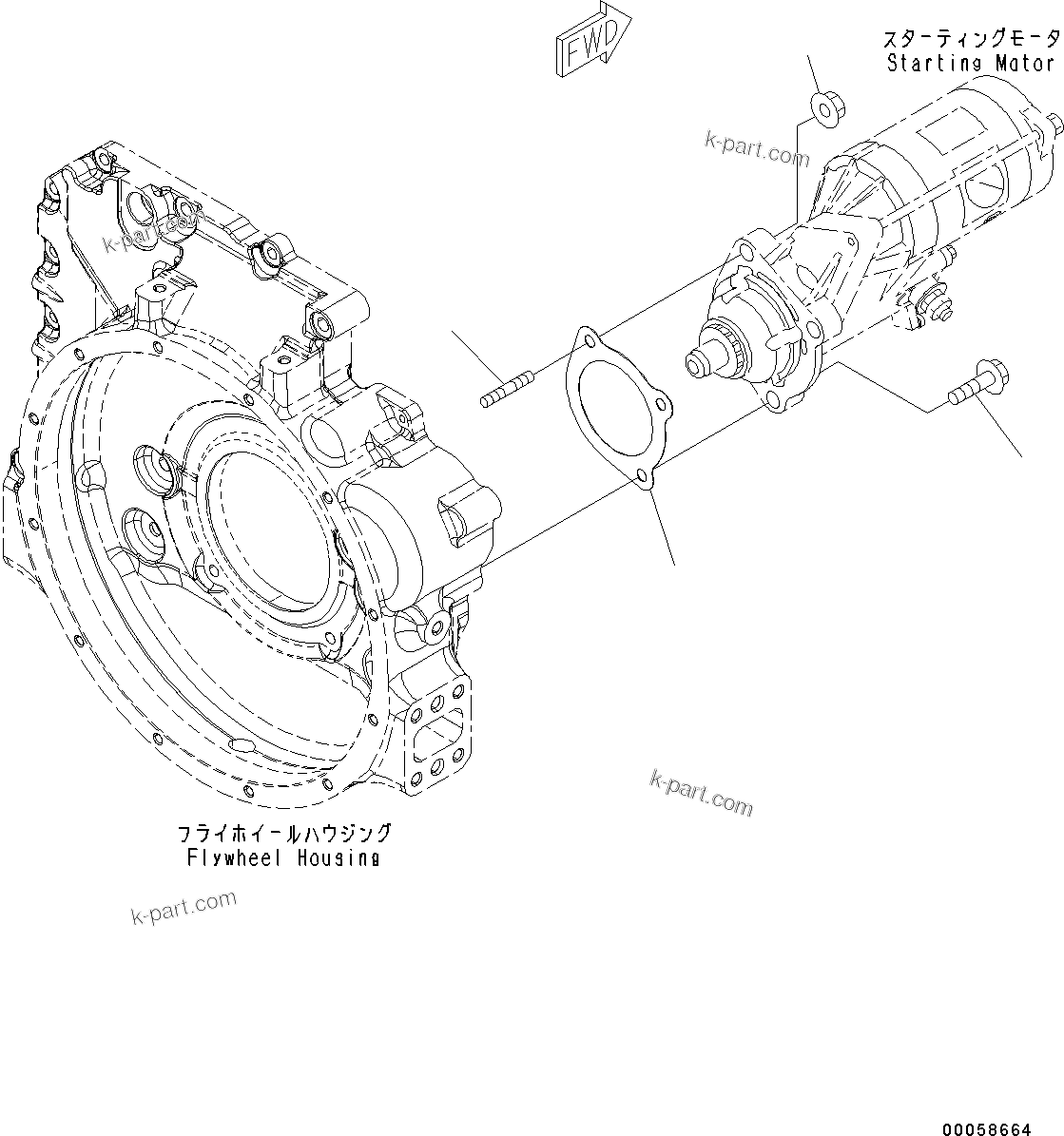 FWD

スターティングモータ
Starting Motor

k-part.com

k-part.com

k-part.com

フライホイールハウジング
Flywheel Housing

k-part.com

00058664