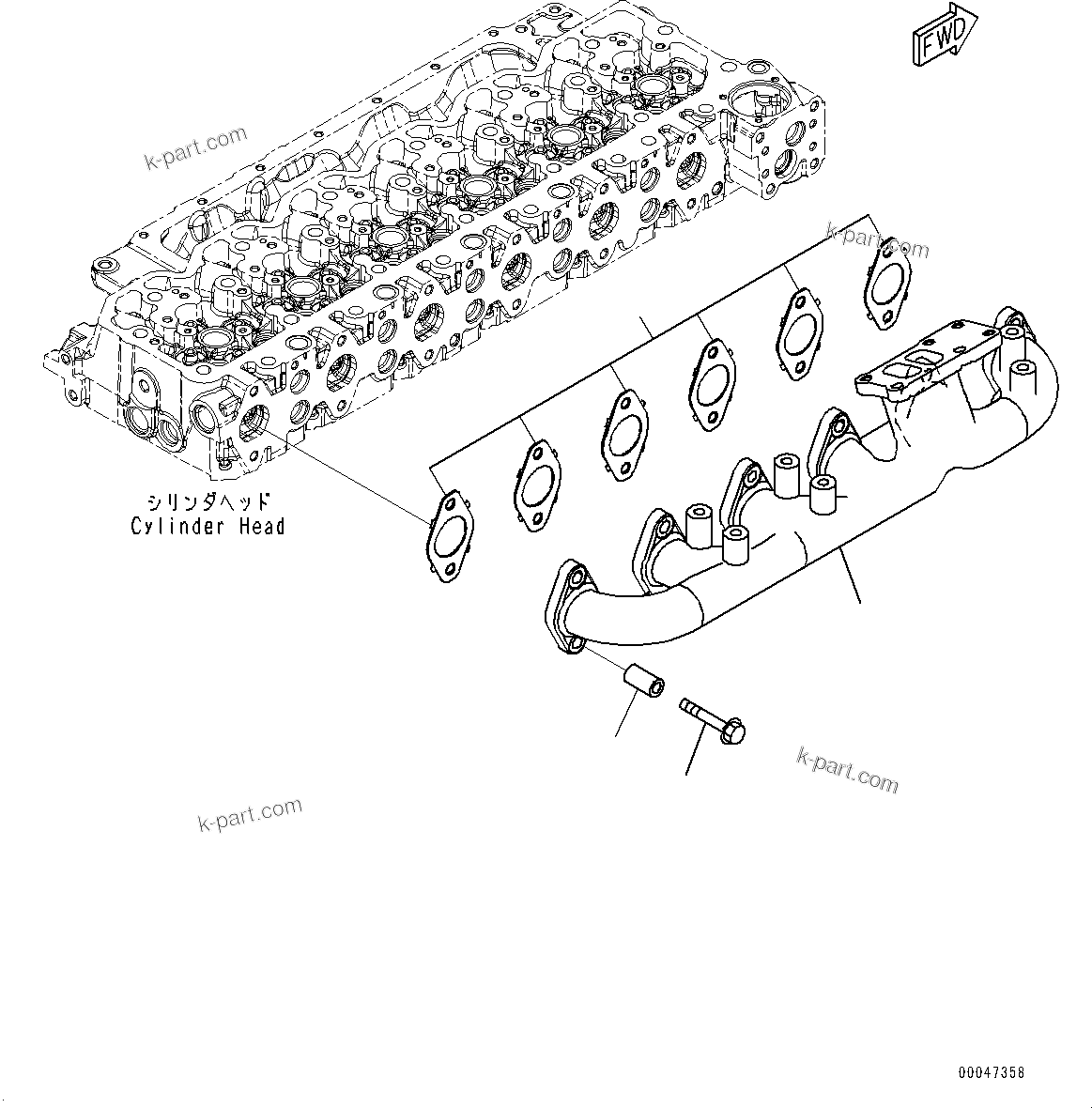 FWD

k-part.com

k-part.com

シリンダヘッド
Cylinder Head

k-part.com

k-part.com

00047358