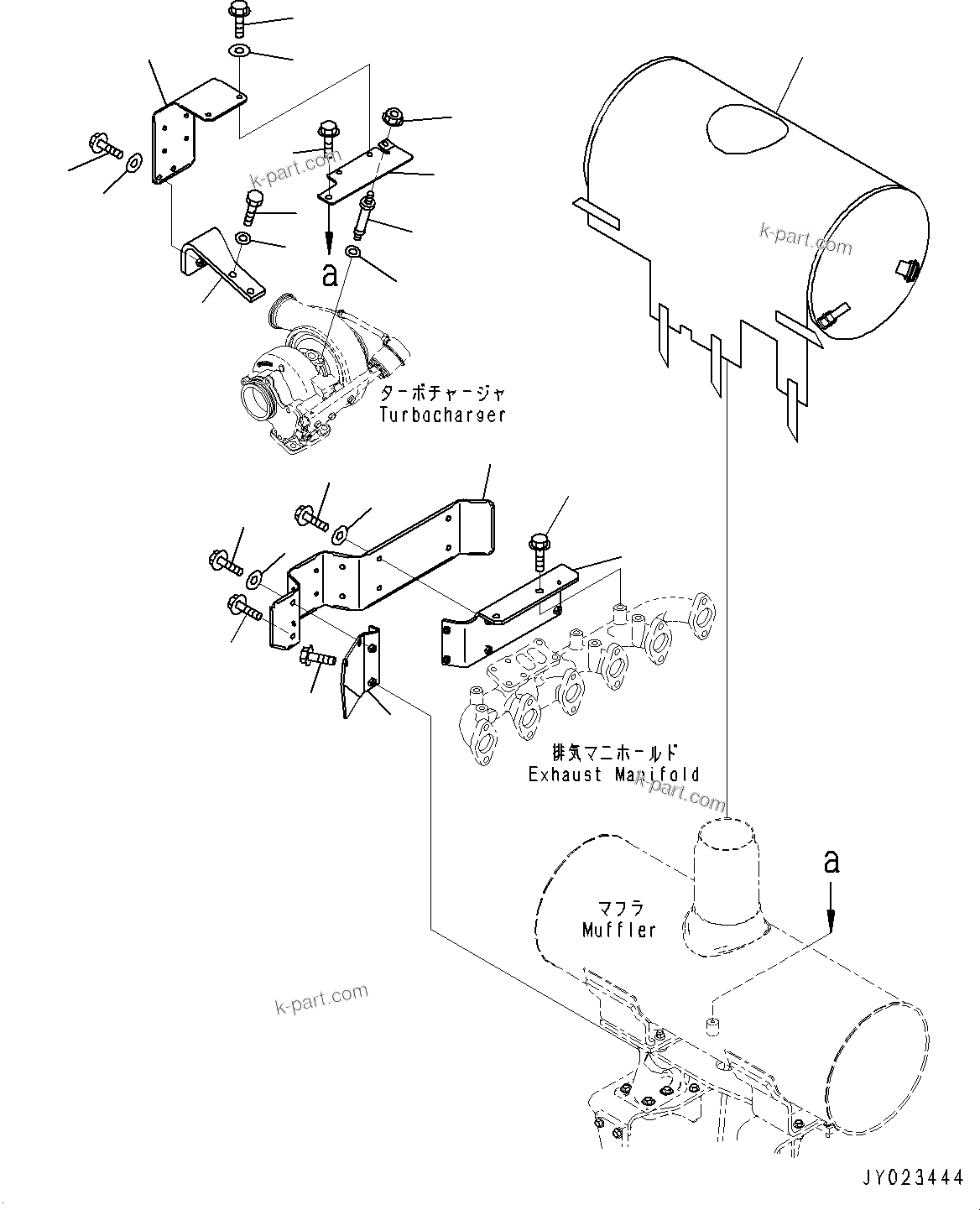 k-part.com

k-part.com

a

ターボチャージャ
Turbocharger

排気マニホールド
Exhaust Manifold

k-part.com

a

マフラ
Muffler

k-part.com

JY023444