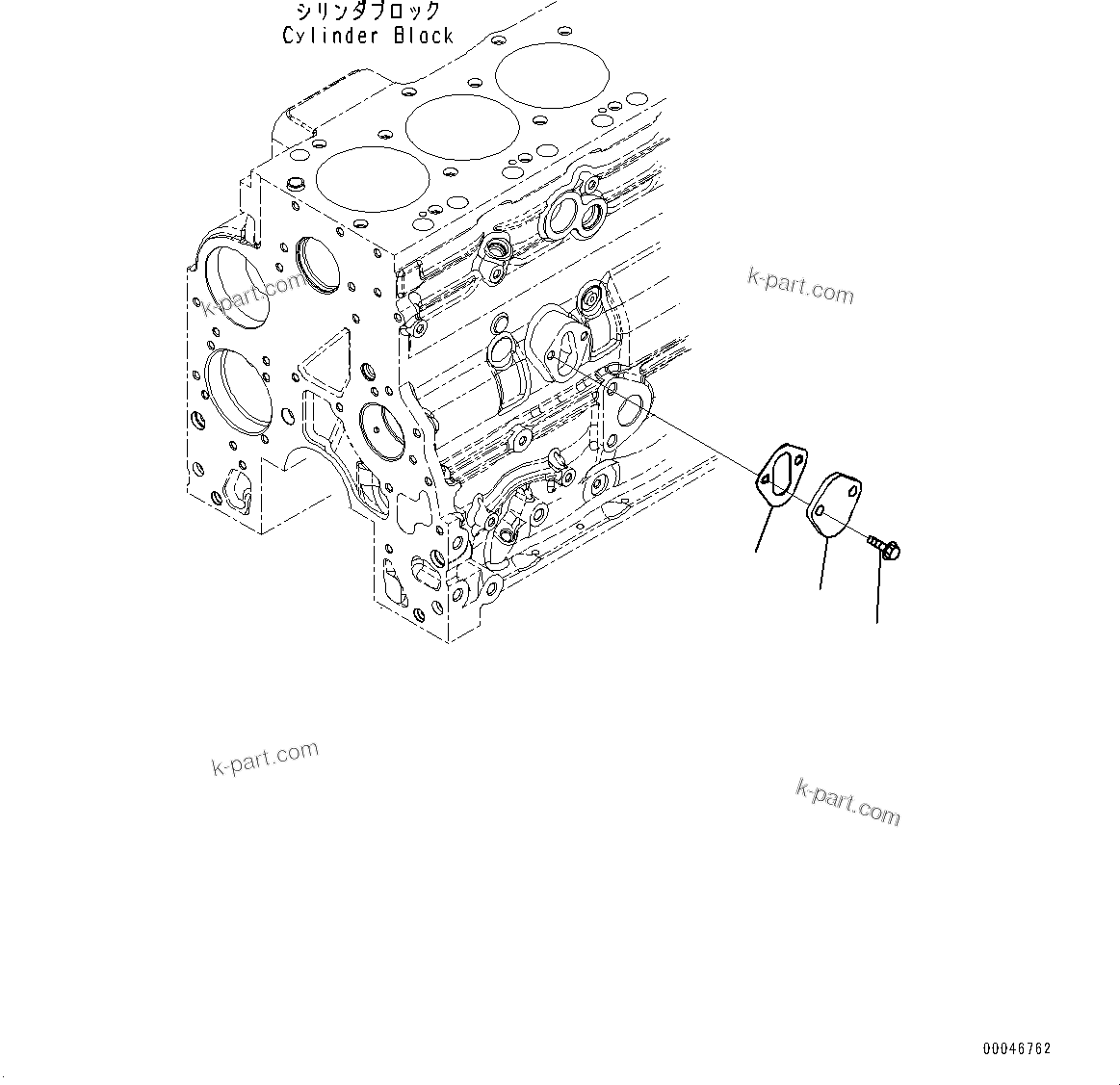 シリンダブロック
Cylinder Block

k-part.com

k-part.com

k-part.com

k-part.com

00046762