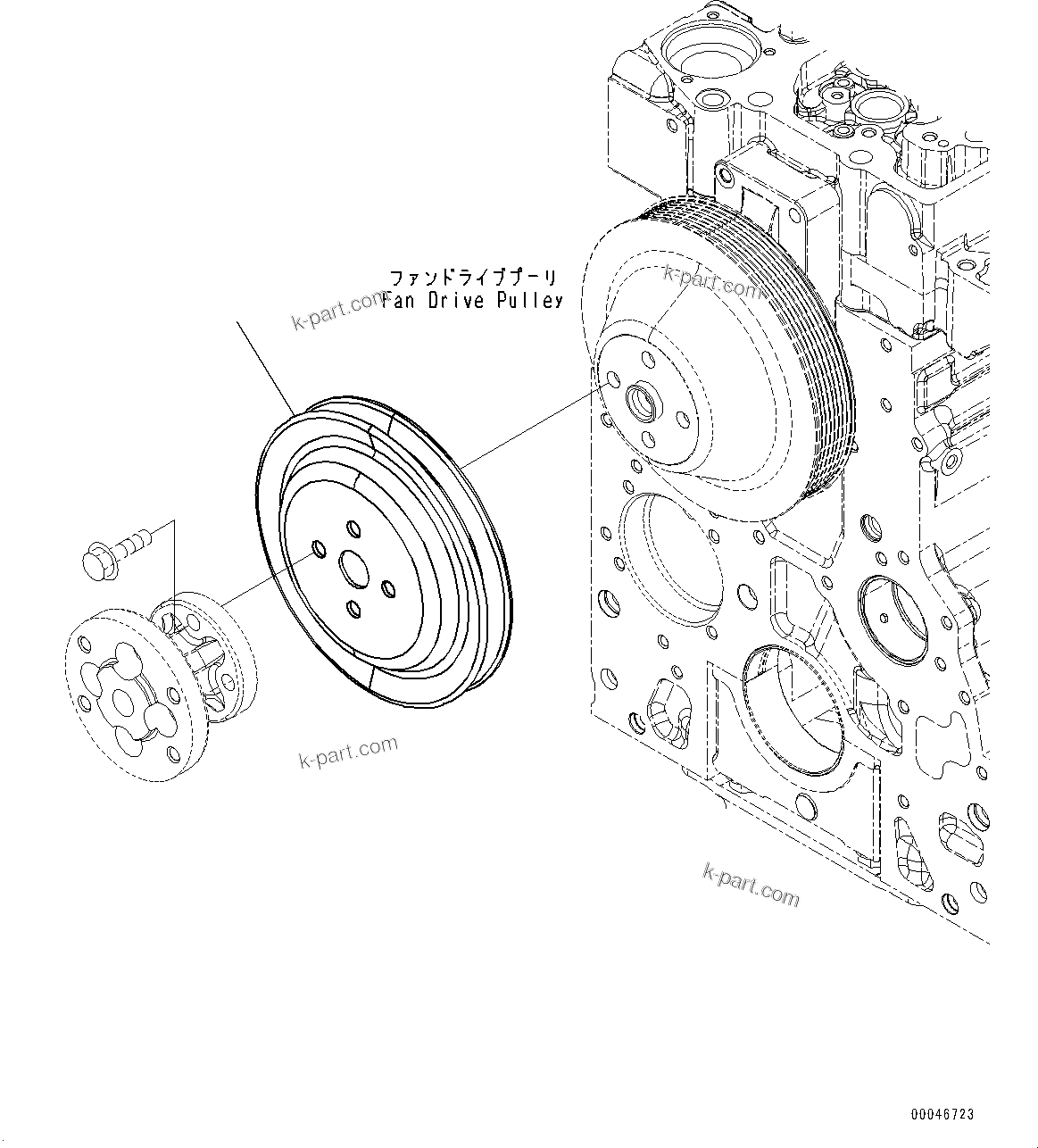 ファンドライブプーリ
Fan Drive Pulley

k-part.com

k-part.com

k-part.com

k-part.com

00046723