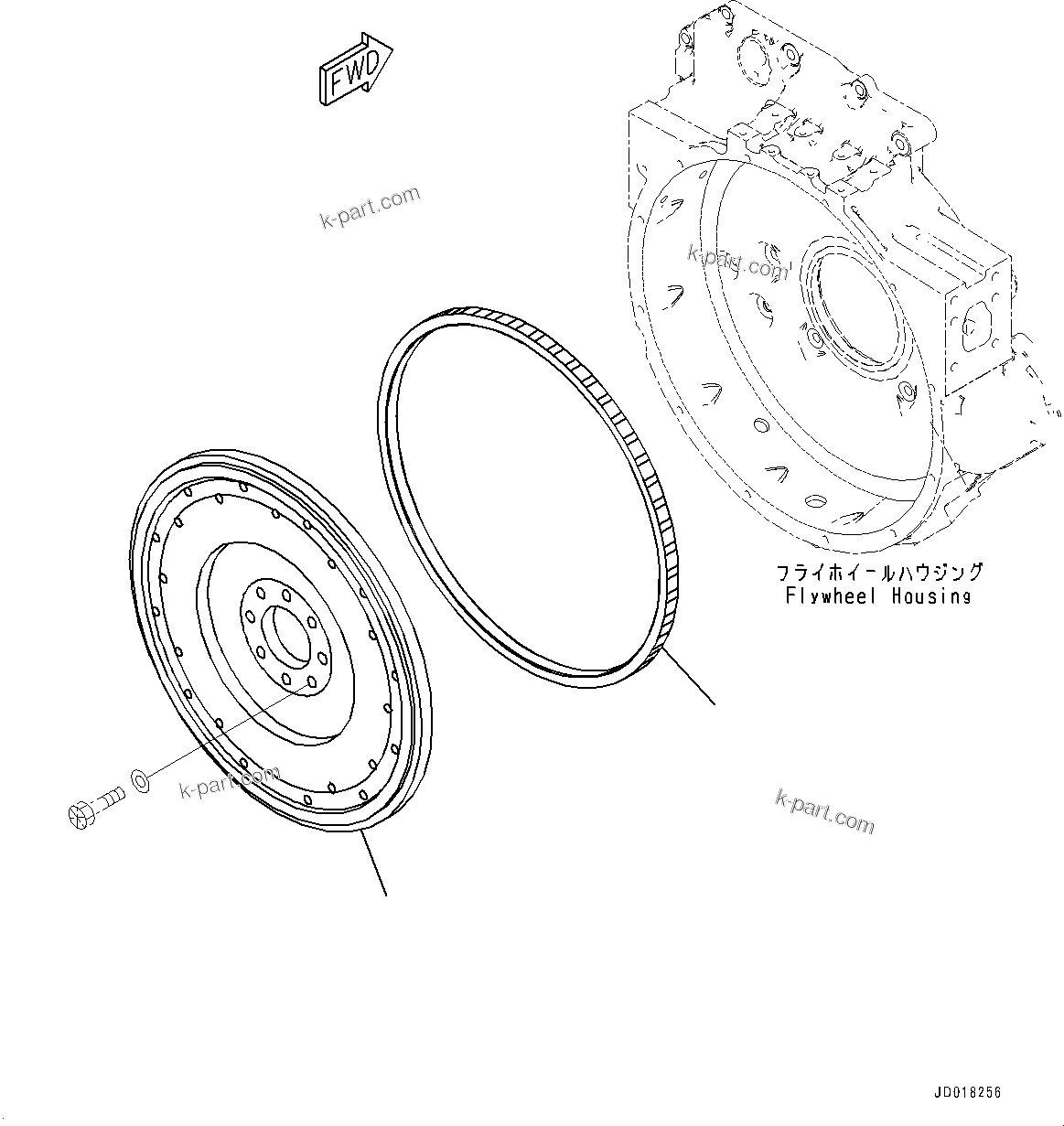 FWD

k-part.com

k-part.com

フライホイールハウジング
Flywheel Housing

k-part.com

k-part.com

JD018256