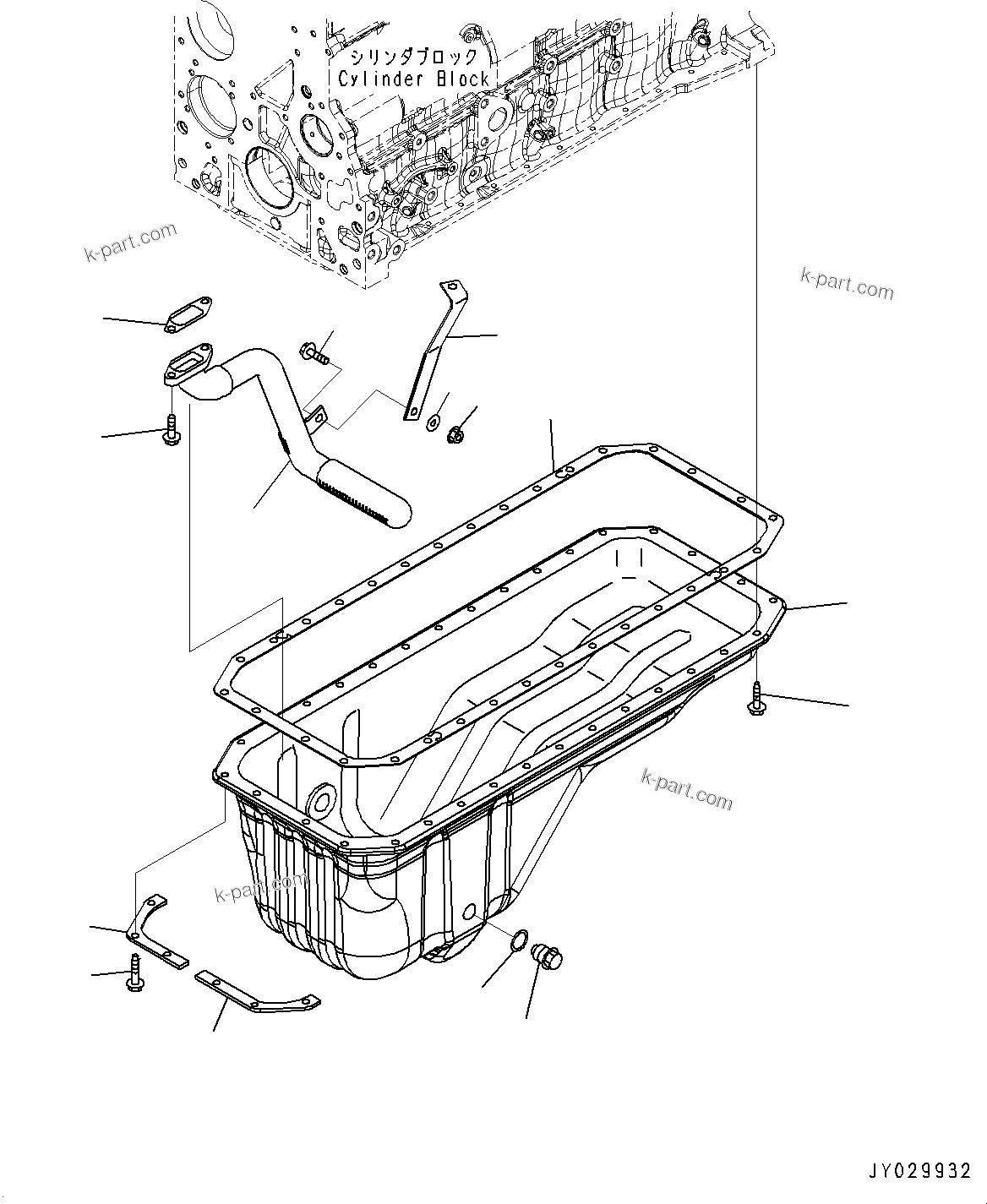 シリンダブロック
Cylinder Block

k-part.com

k-part.com

k-part.com

k-part.com

JY029932