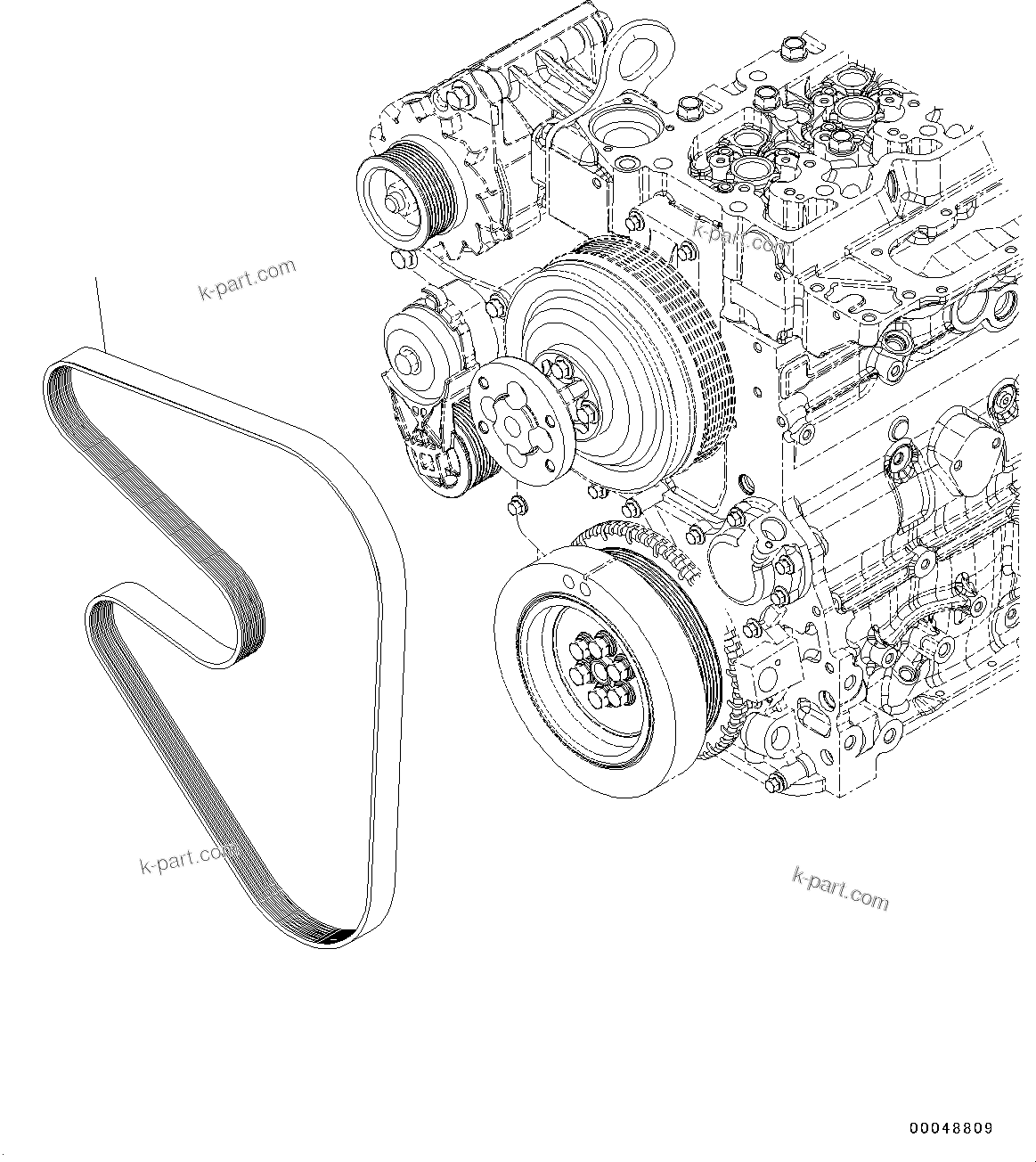 k-part.com
k-part.com
k-part.com
k-part.com
00048809