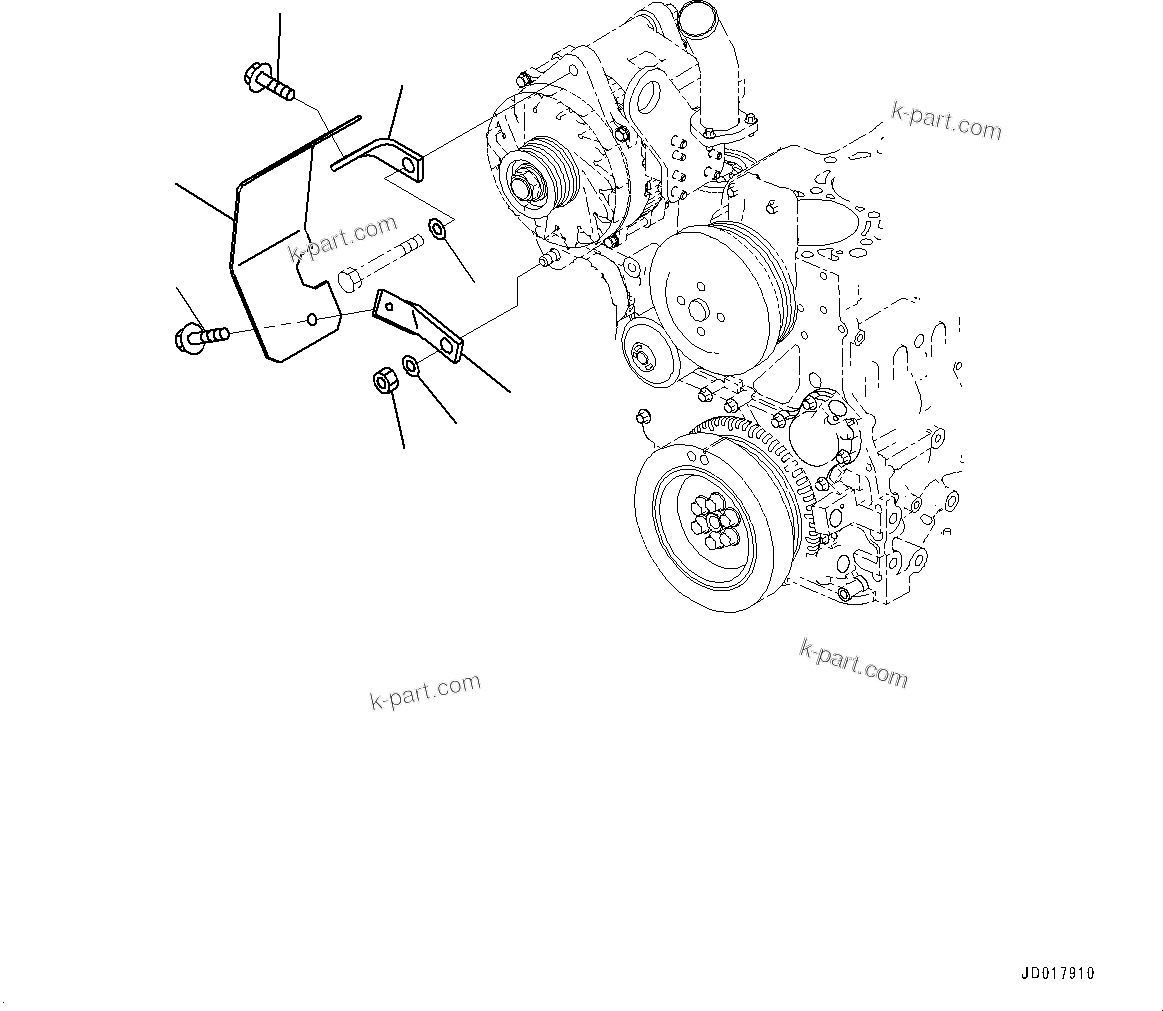 k-part.com
k-part.com
k-part.com
k-part.com
JD017910