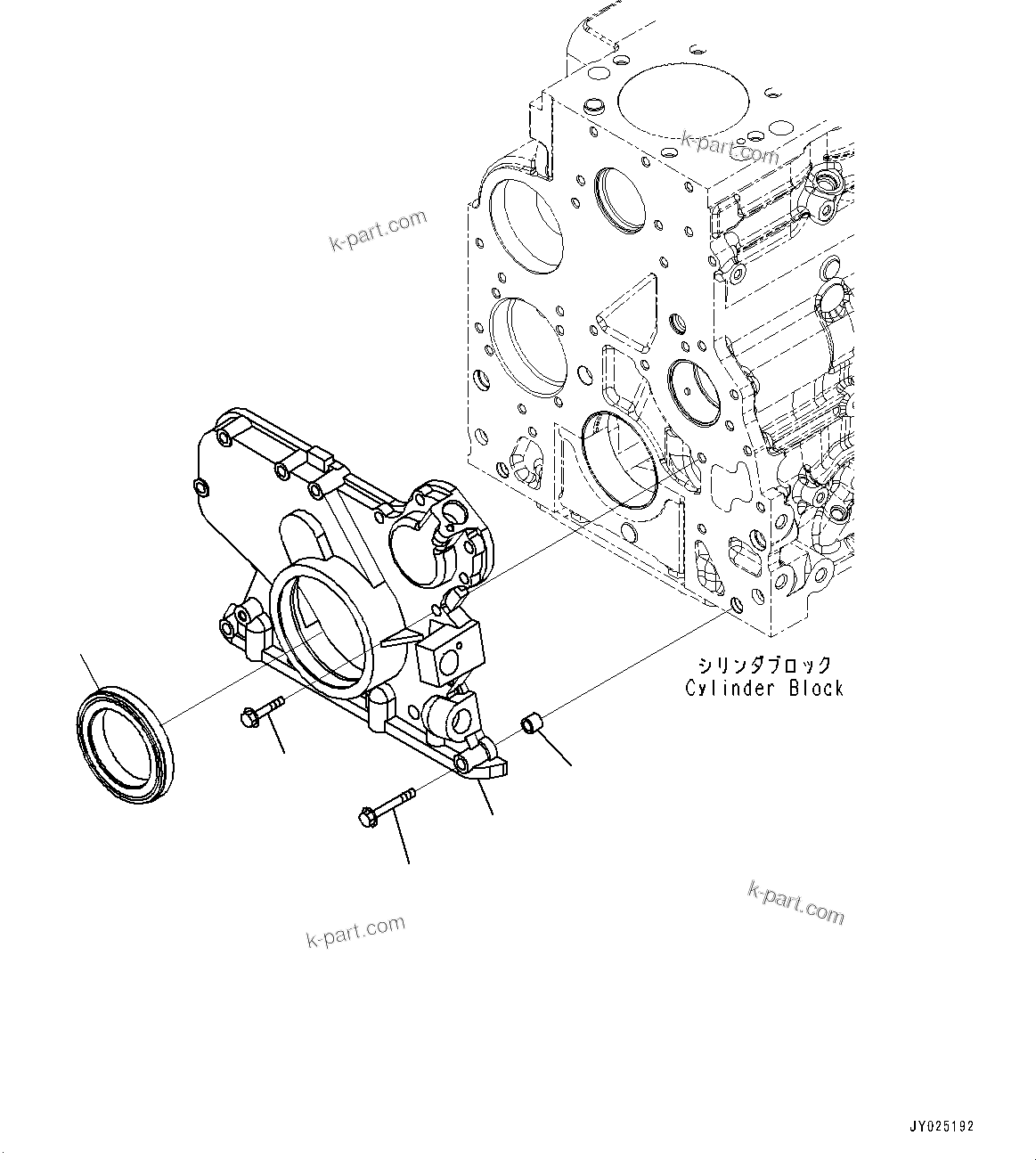 k-part.com

k-part.com

シリンダブロック
Cylinder Block

k-part.com

k-part.com

JY025192