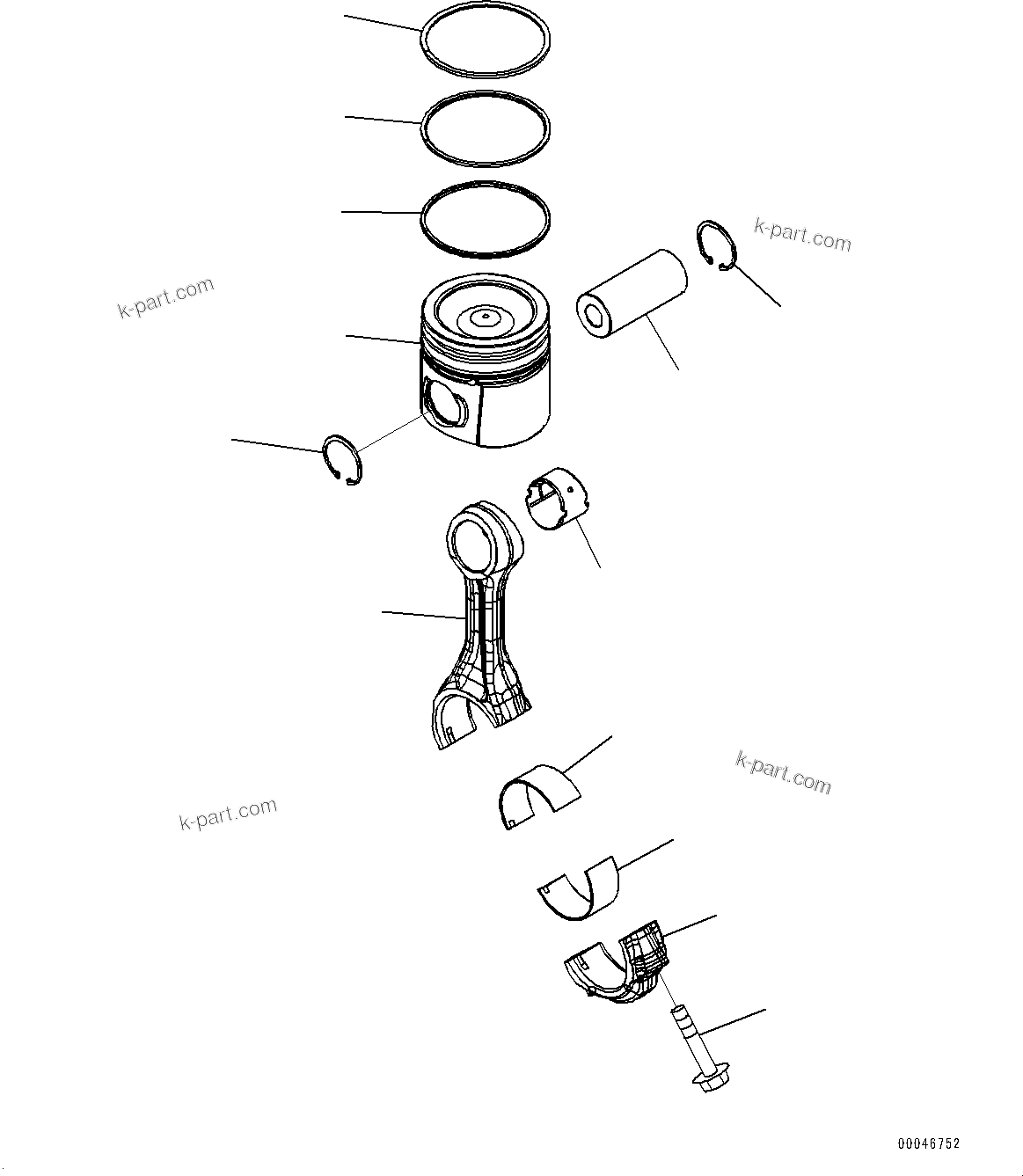 k-part.com

k-part.com

k-part.com

k-part.com

00046752