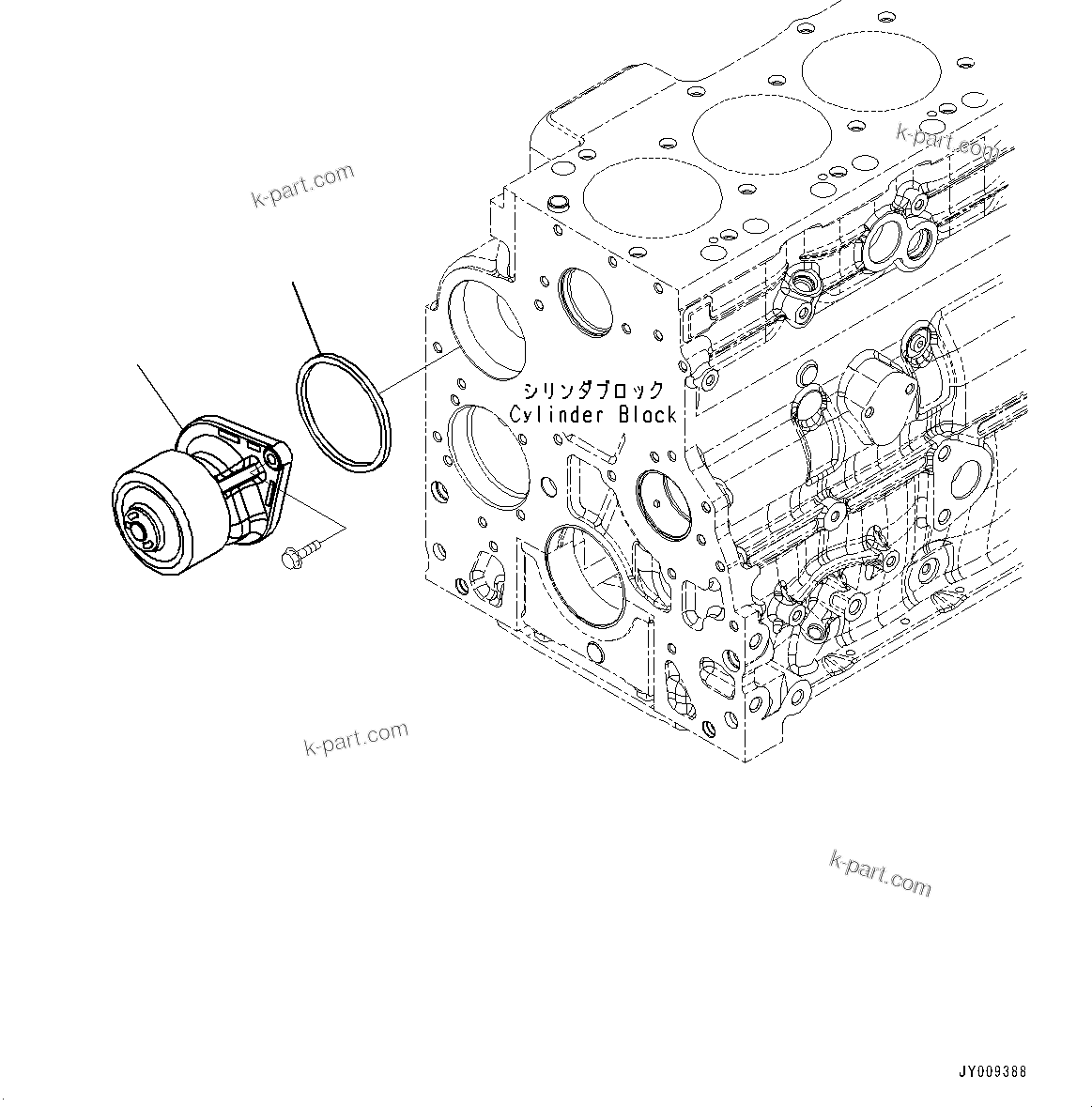 k-part.com

k-part.com

シリンダブロック
Cylinder Block

k-part.com

k-part.com

JY009388