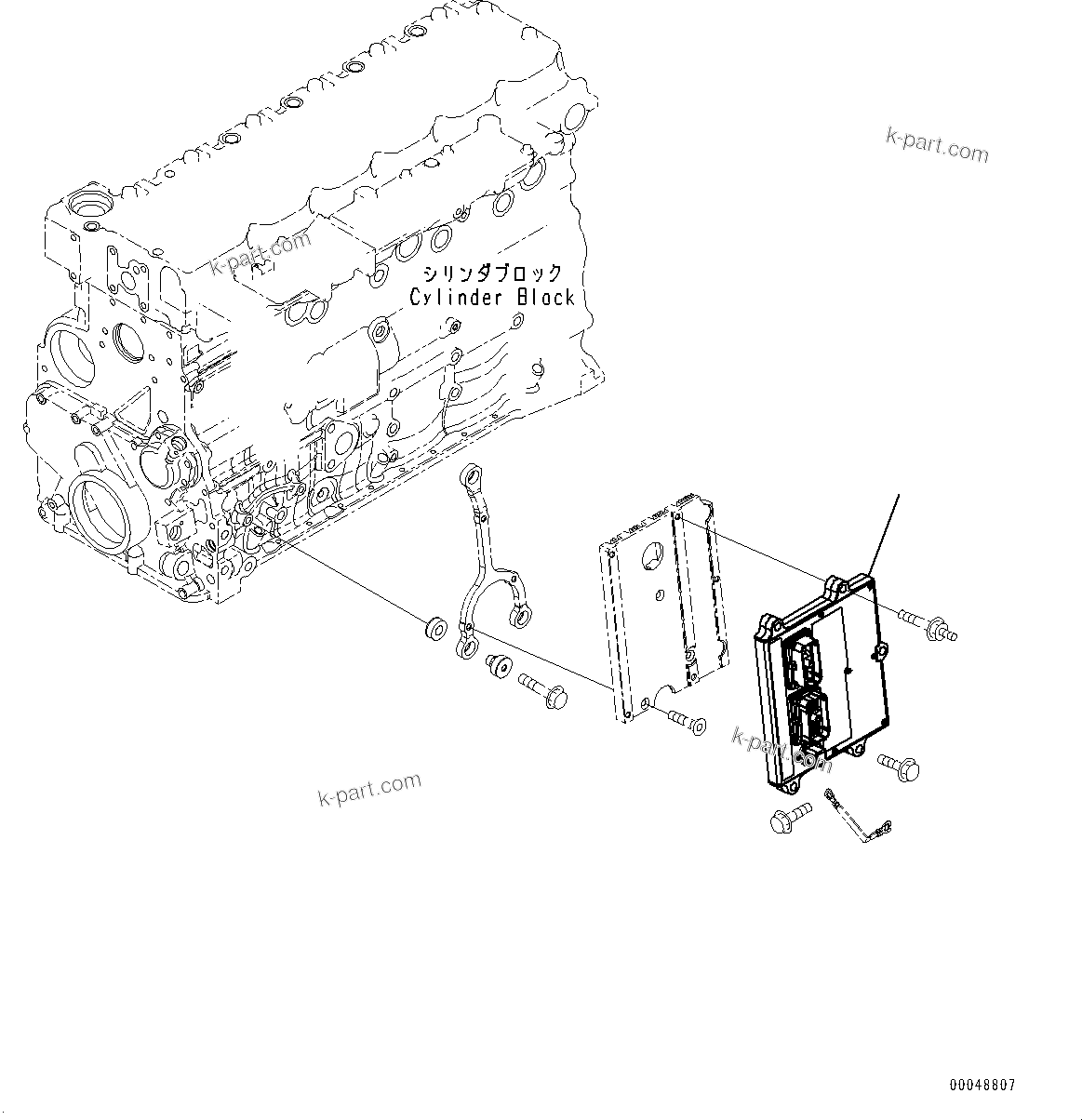 k-part.com

k-part.com

シリンダブロック
Cylinder Block

k-part.com

k-part.com

00048807