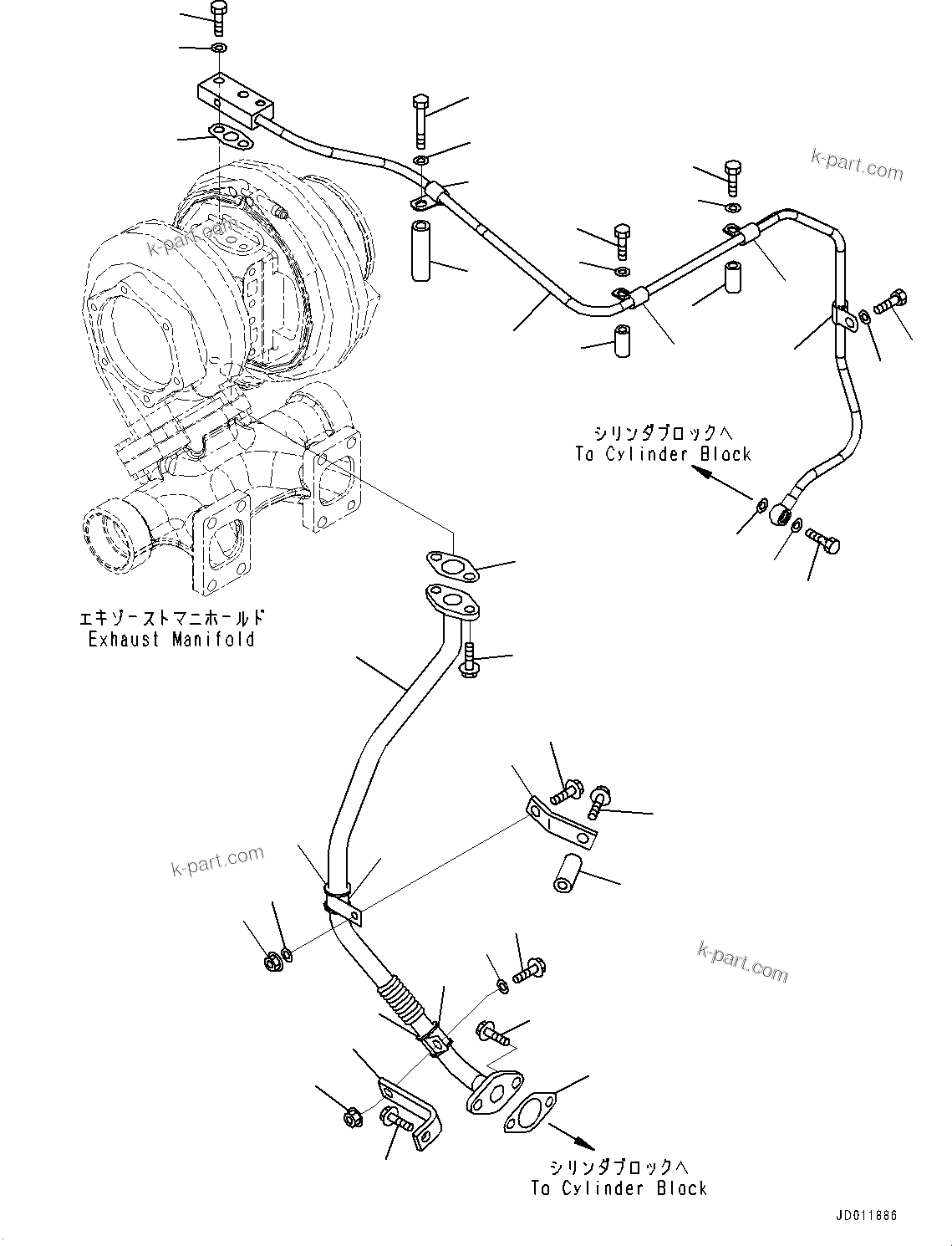 k-part.com

k-part.com

シリンダブロックへ
To Cylinder Block

エキゾーストマニホールド
Exhaust Manifold

k-part.com

k-part.com

シリンダブロックへ
To Cylinder Block

JD011886