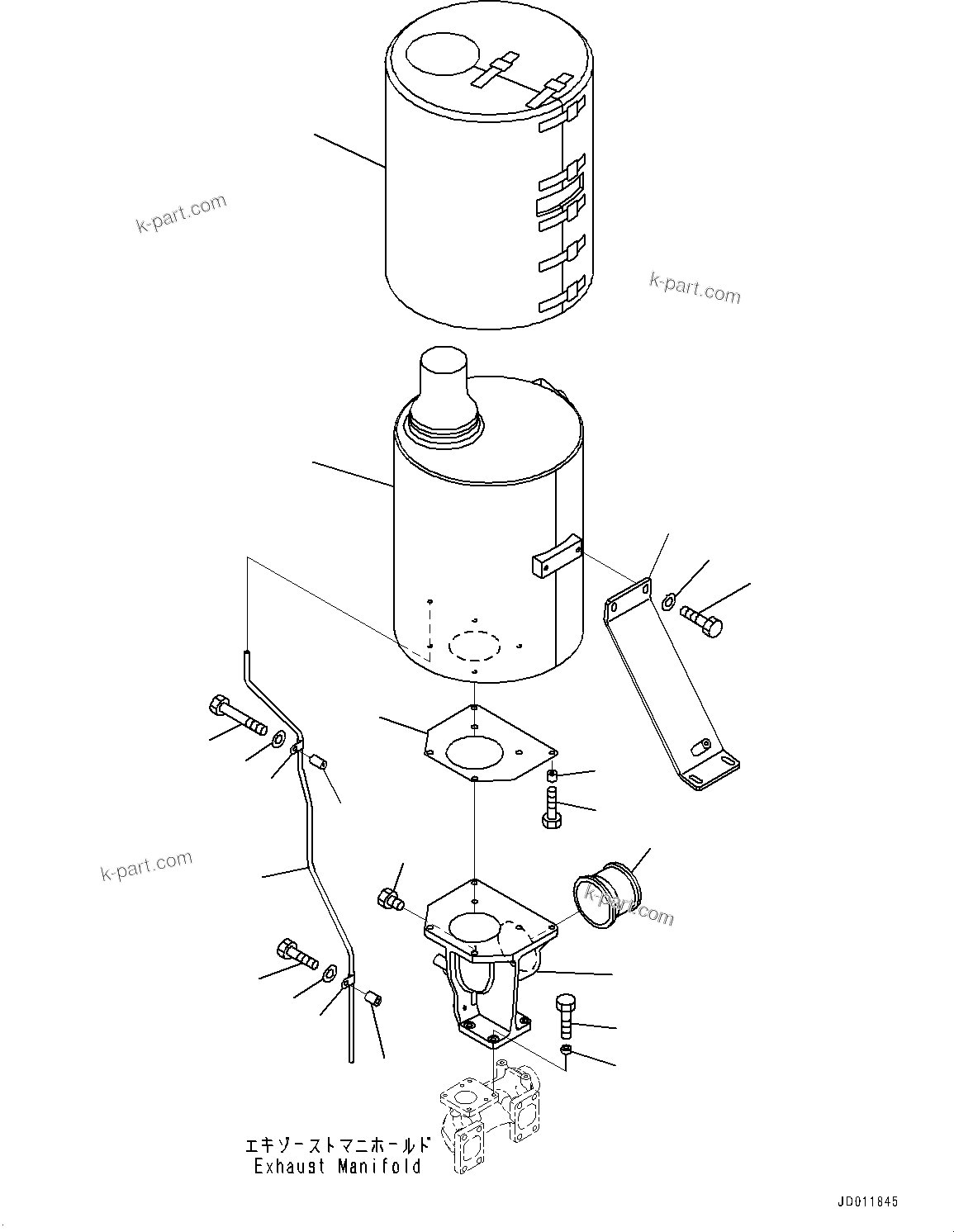 k-part.com

k-part.com

k-part.com

k-part.com

エキゾーストマニホールド
Exhaust Manifold

JD011845