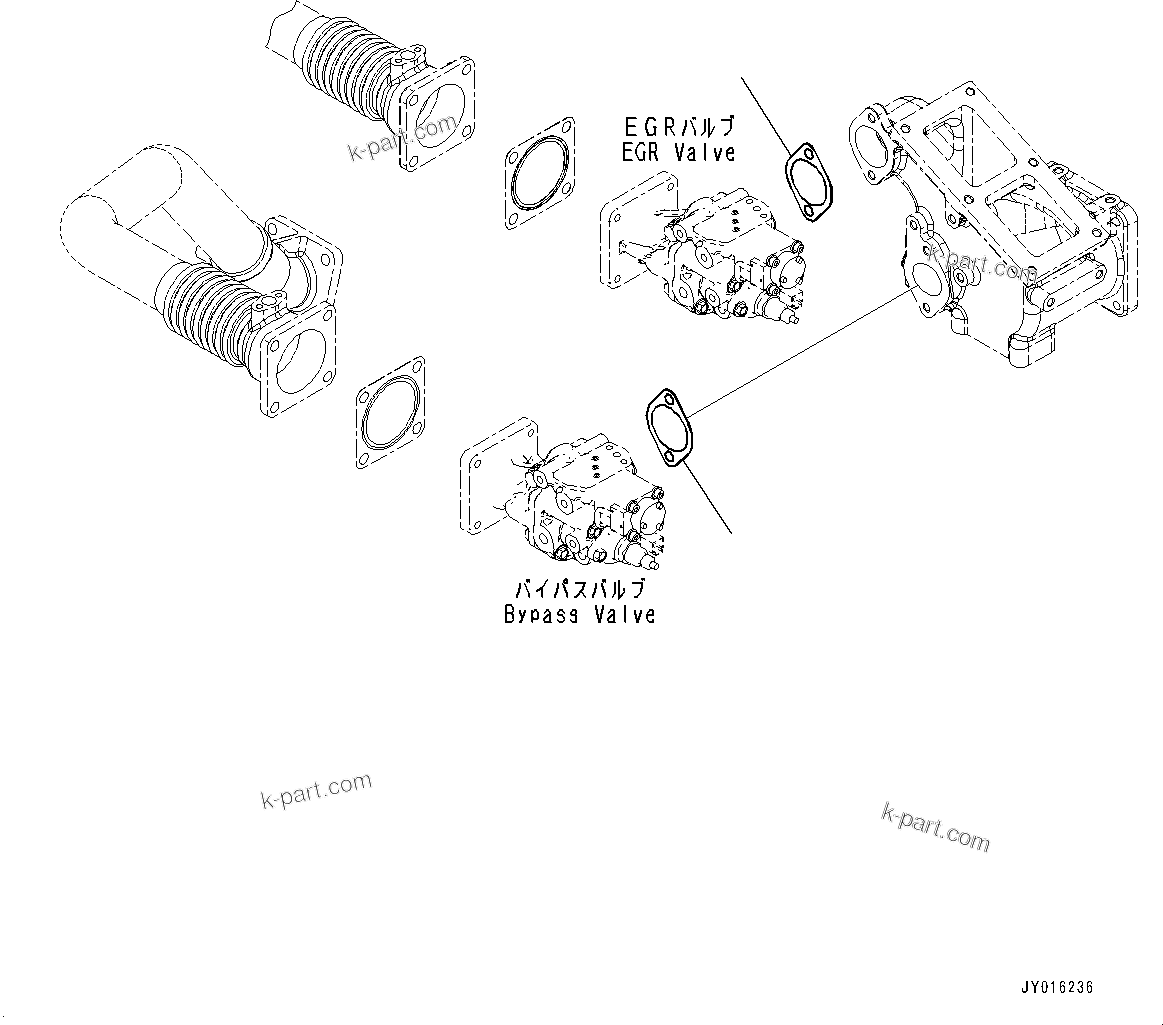 k-part.com

EGRバルブ
EGR Valve

k-part.com

バイパスバルブ
Bypass Valve

k-part.com

k-part.com

JY016236