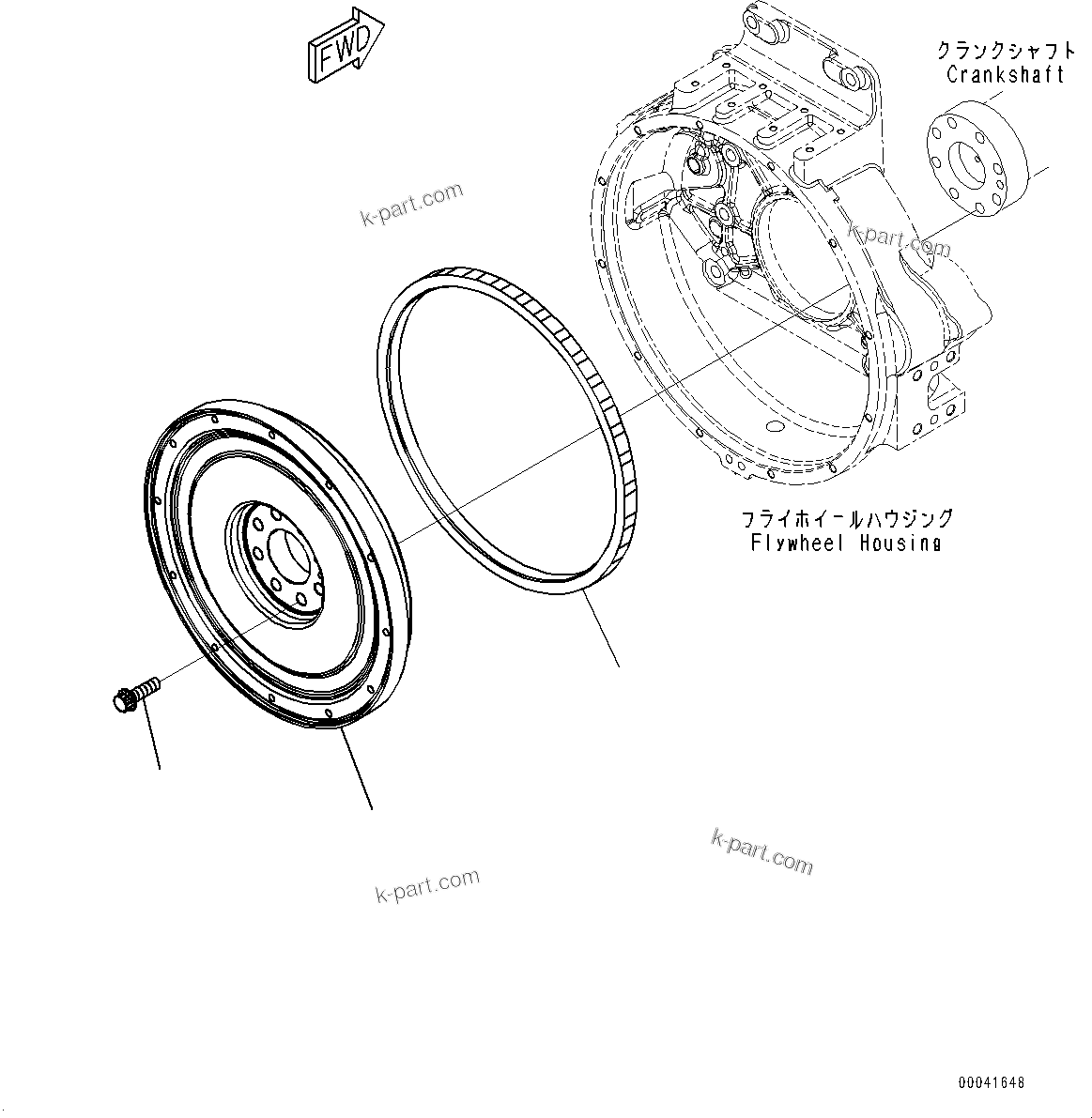 FWD

クランクシャフト
Crankshaft

k-part.com

k-part.com

フライホイールハウジング
Flywheel Housing

k-part.com

k-part.com

00041648