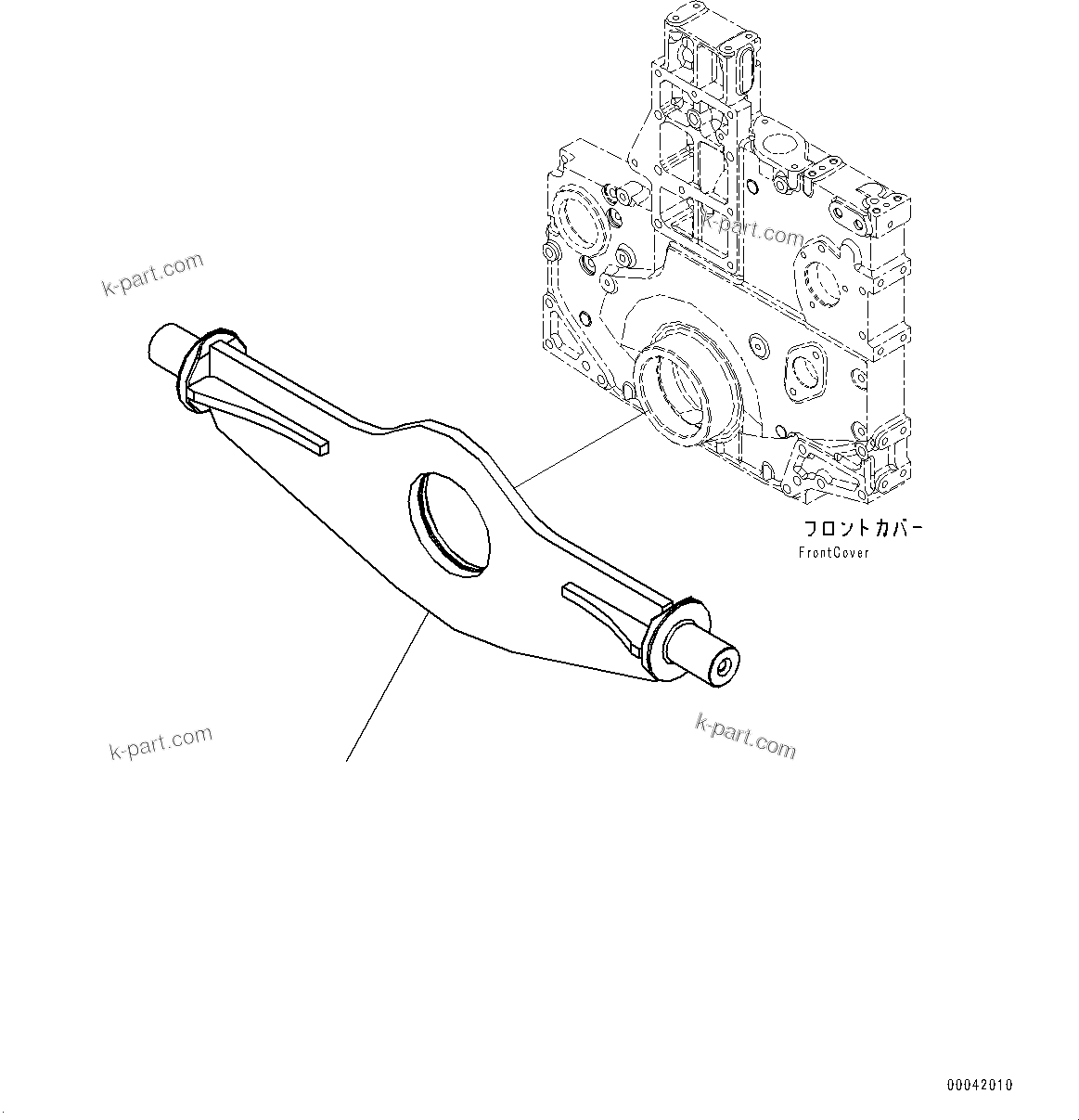 k-part.com

k-part.com

フロントカバー
FrontCover

k-part.com

k-part.com

00042010