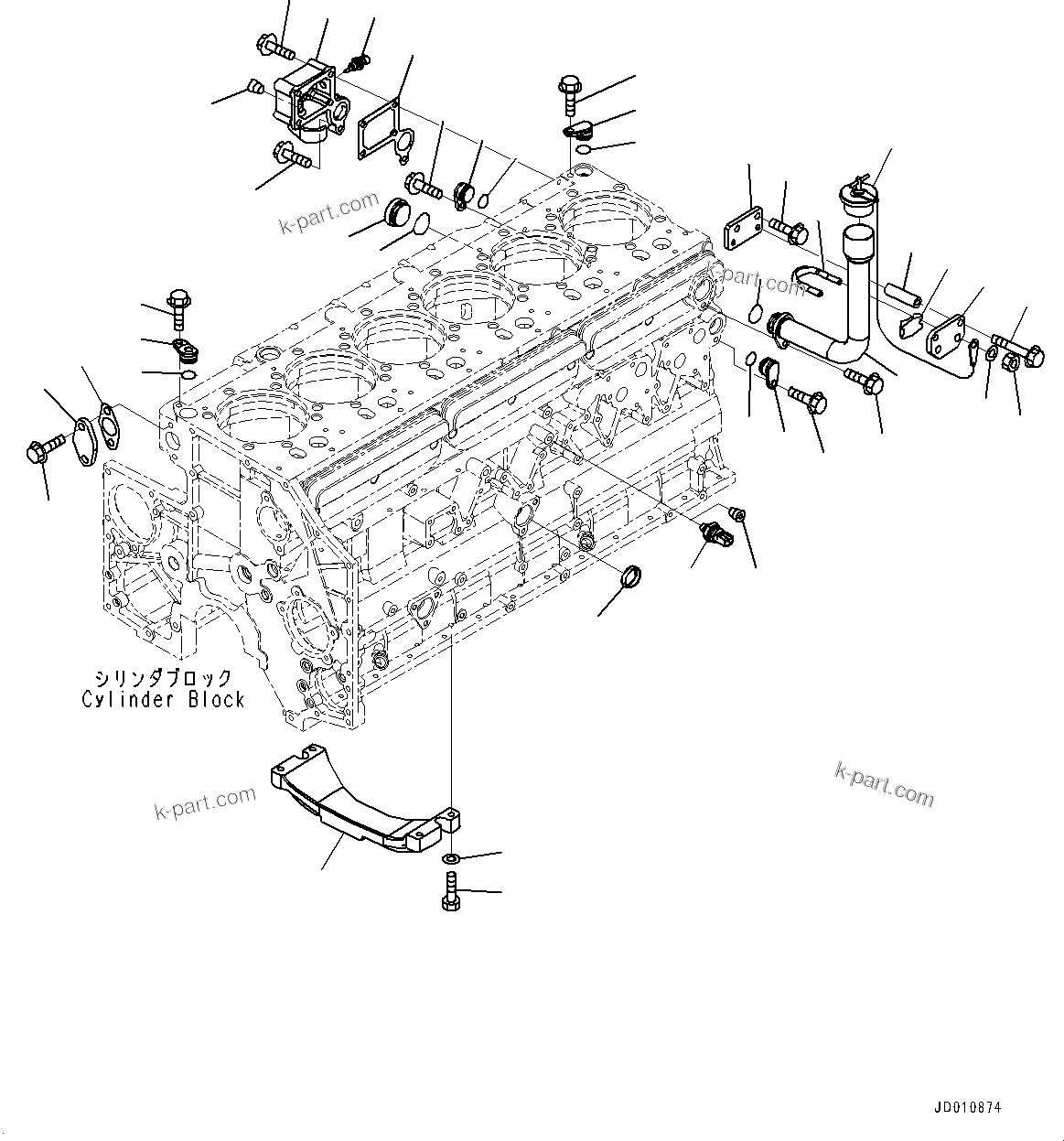 k-part.com

k-part.com

シリンダブロック
Cylinder Block

k-part.com

k-part.com

JD010874