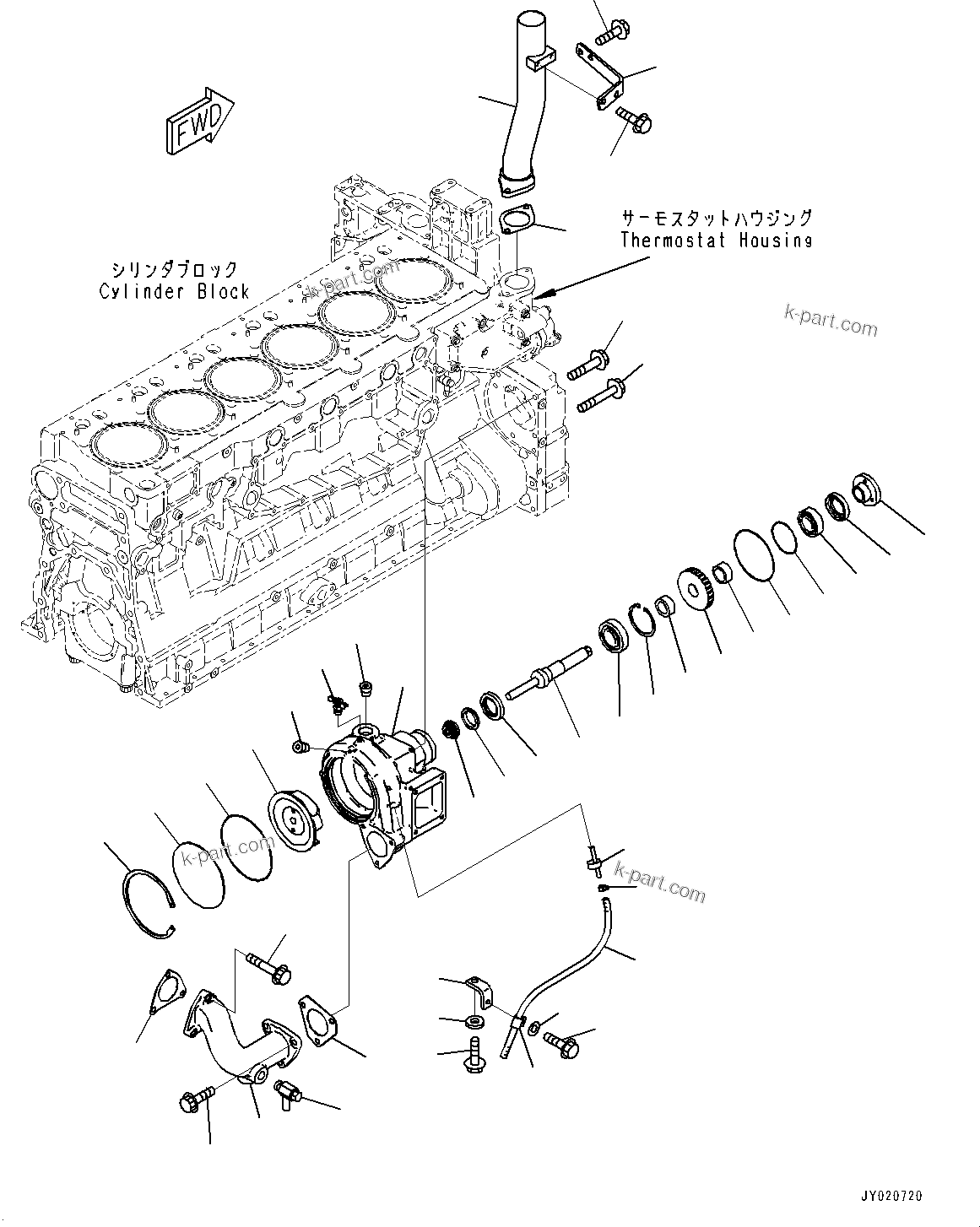 FWD

サーモスタットハウジング
Thermostat Housing

シリンダブロック
Cylinder Block

k-part.com

k-part.com

k-part.com

k-part.com

JY020720