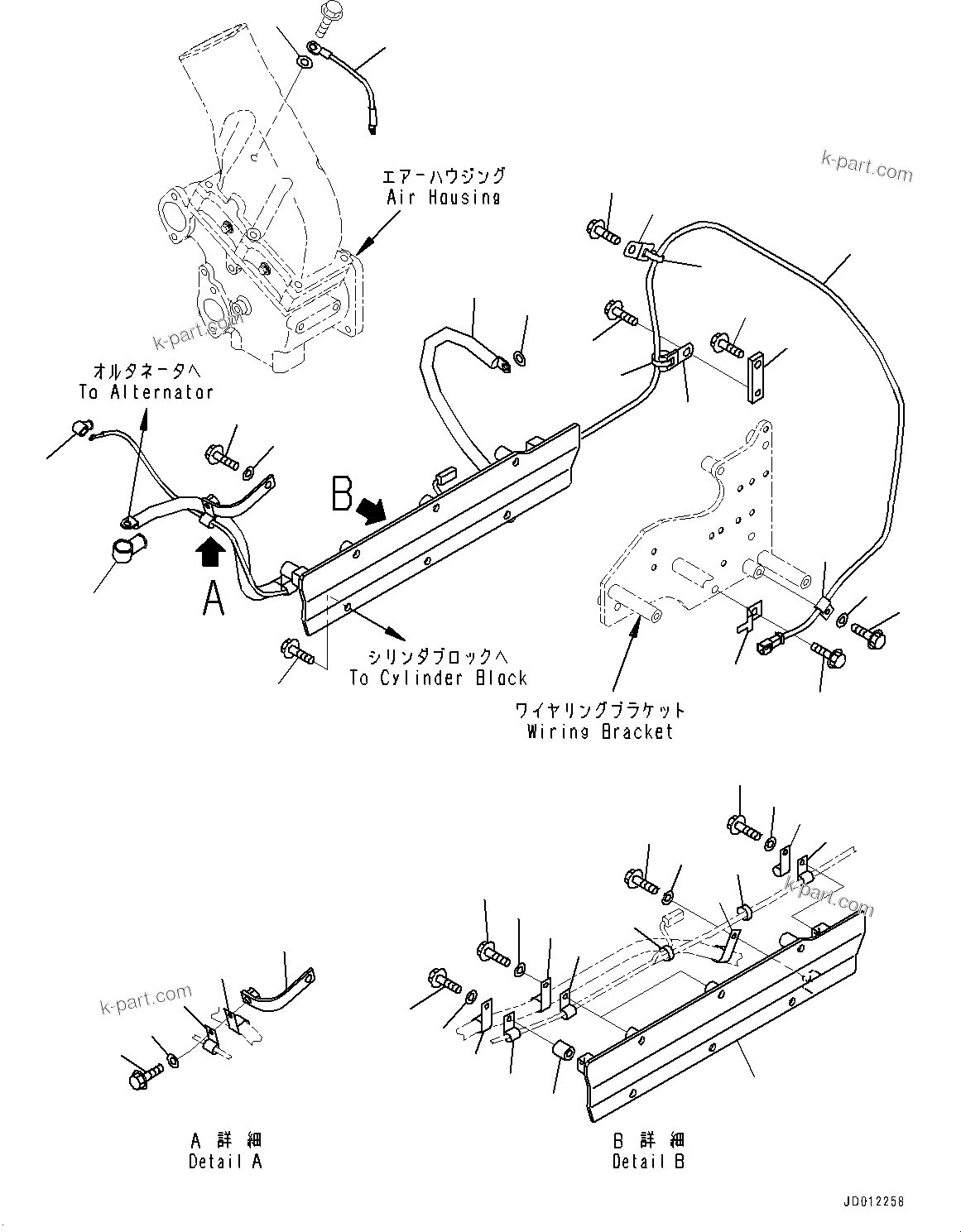 k-part.com

エアーハウジング
Air Housing

k-part.com

オルタネータへ
To Alternator

B

A

シリンダブロックへ
To Cylinder Block

ワイヤリングブラケット
Wiring Bracket

k-part.com

k-part.com

A 詳 細
Detail A

B 詳 細
Detail B

JD012258