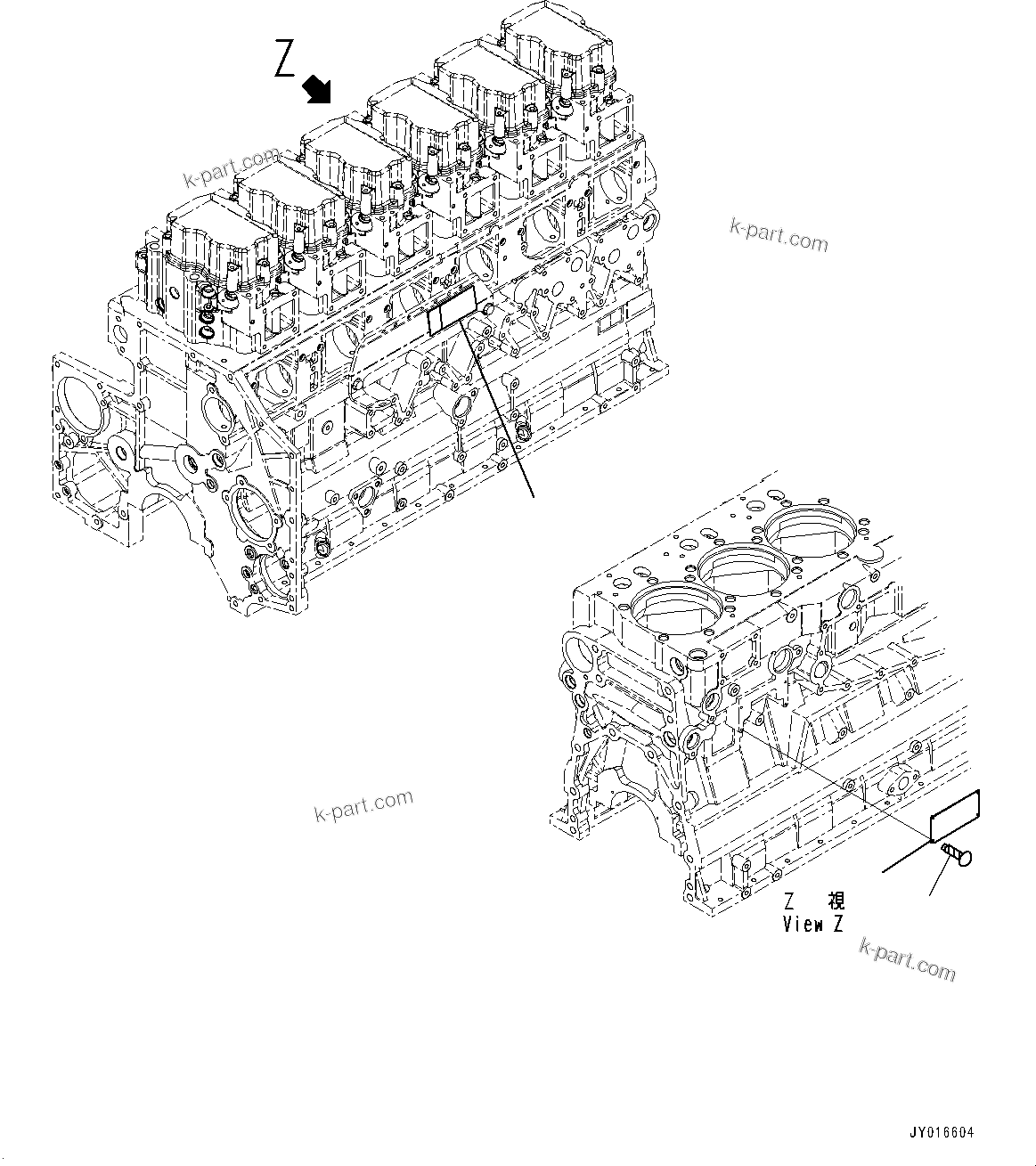 Z

k-part.com

k-part.com

k-part.com

Z 視
View Z

k-part.com

JY016604