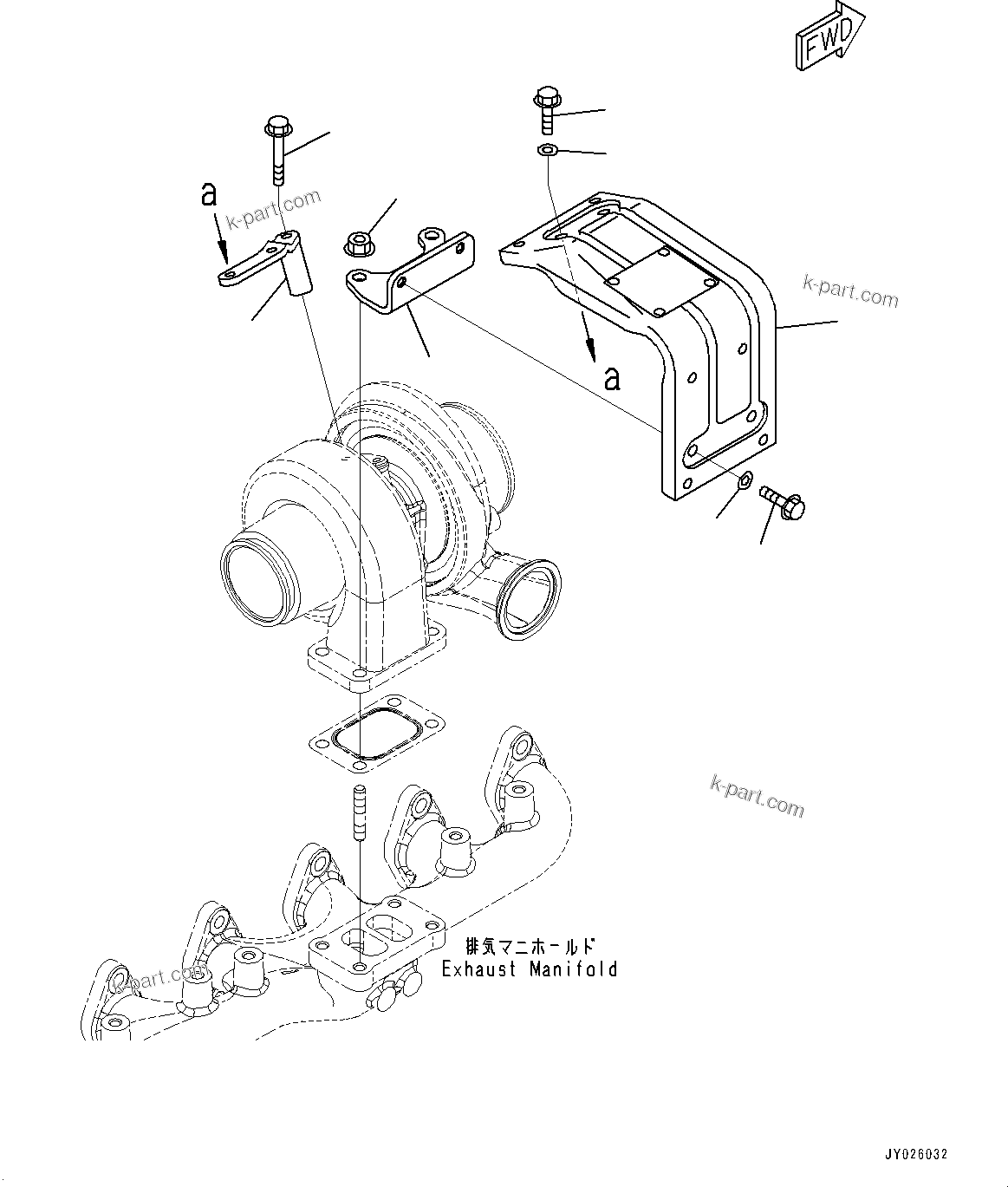 FWD

a

k-part.com

k-part.com

a

k-part.com

排気マニホールド
Exhaust Manifold

k-part.com

JY026032