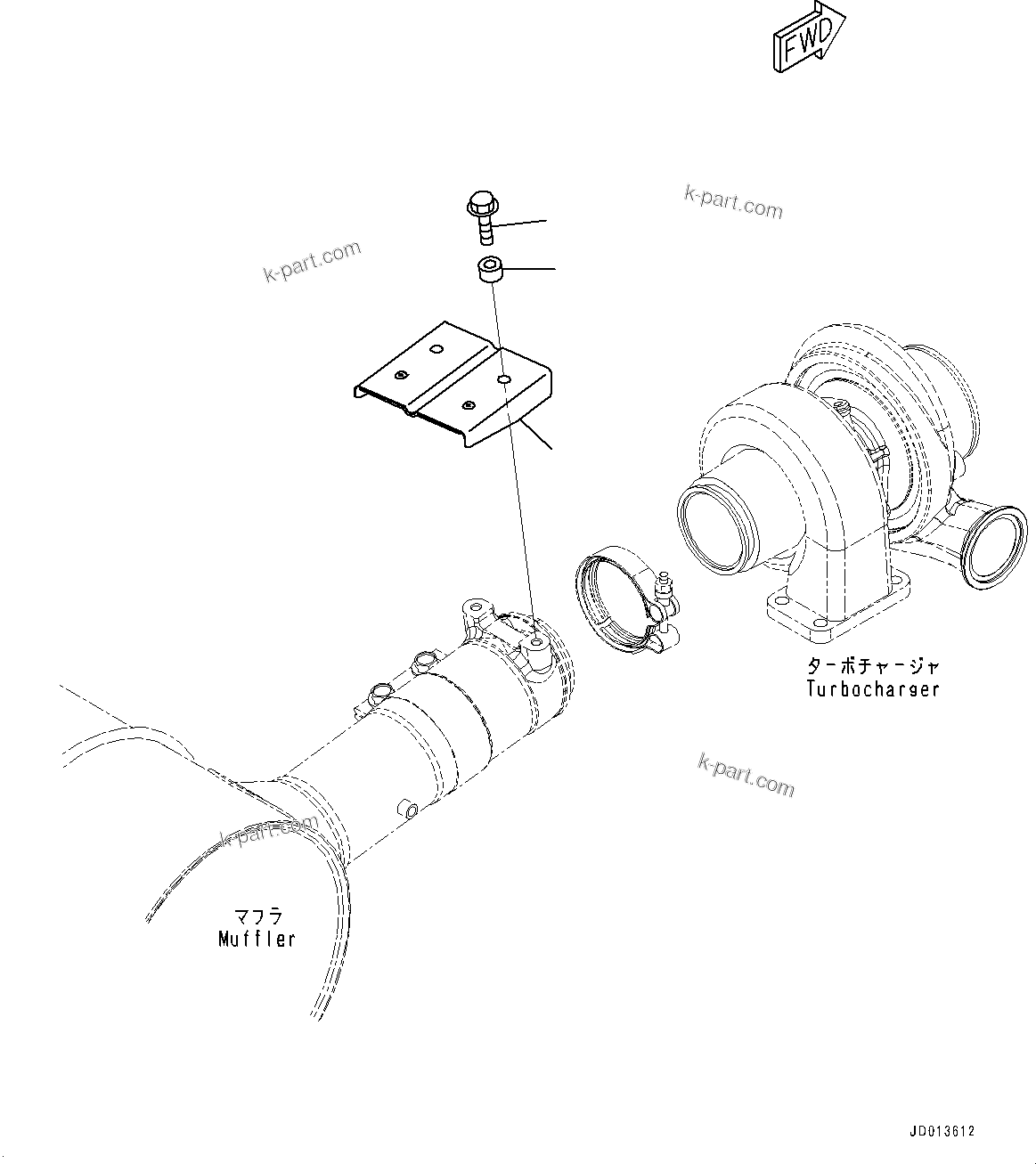 FWD

k-part.com

k-part.com

ターボチャージャ
Turbocharger

k-part.com

k-part.com

マフラ
Muffler

JD013612