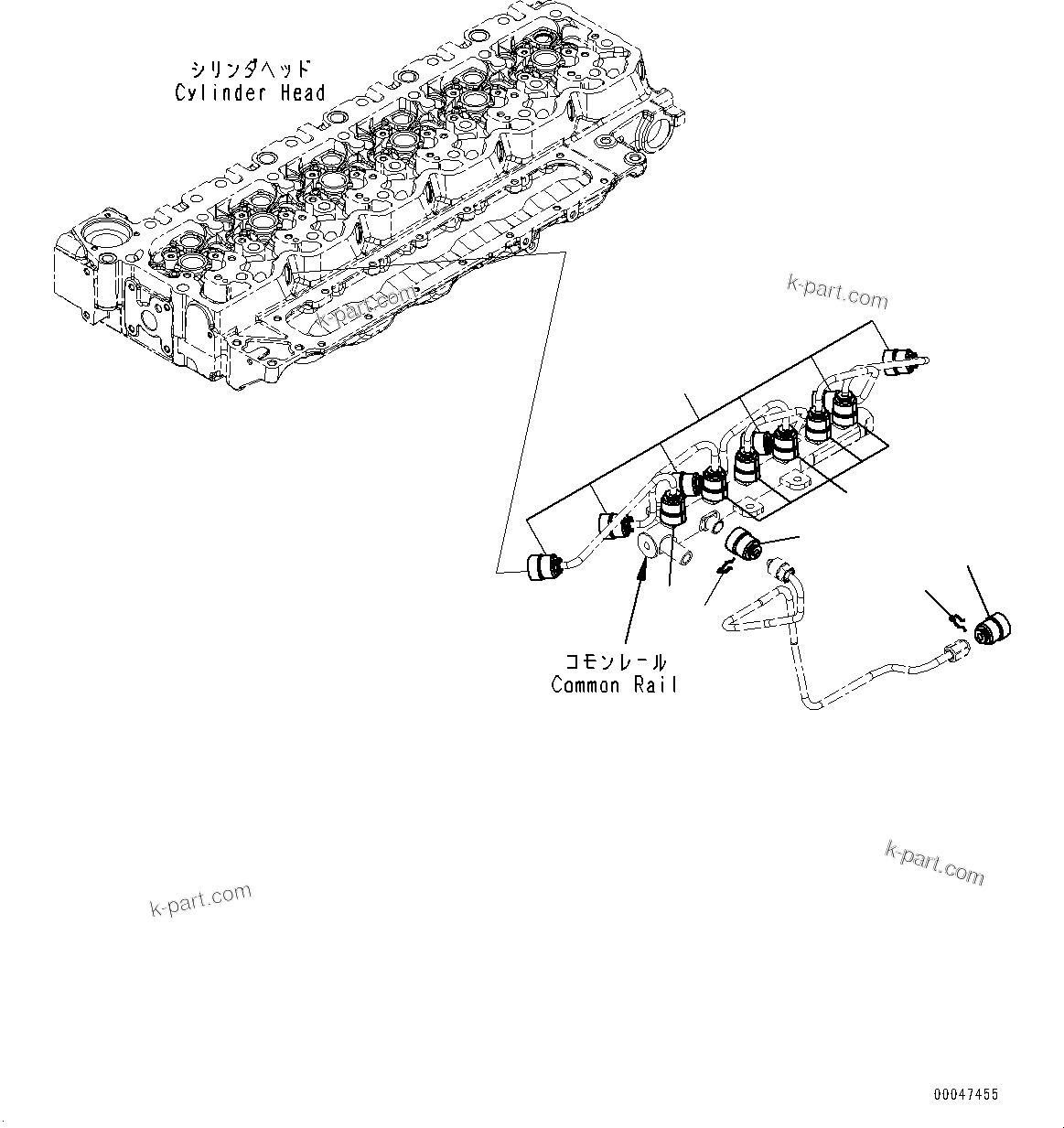 シリンダヘッド
Cylinder Head

k-part.com

k-part.com

コモンレール
Common Rail

k-part.com

k-part.com

00047455