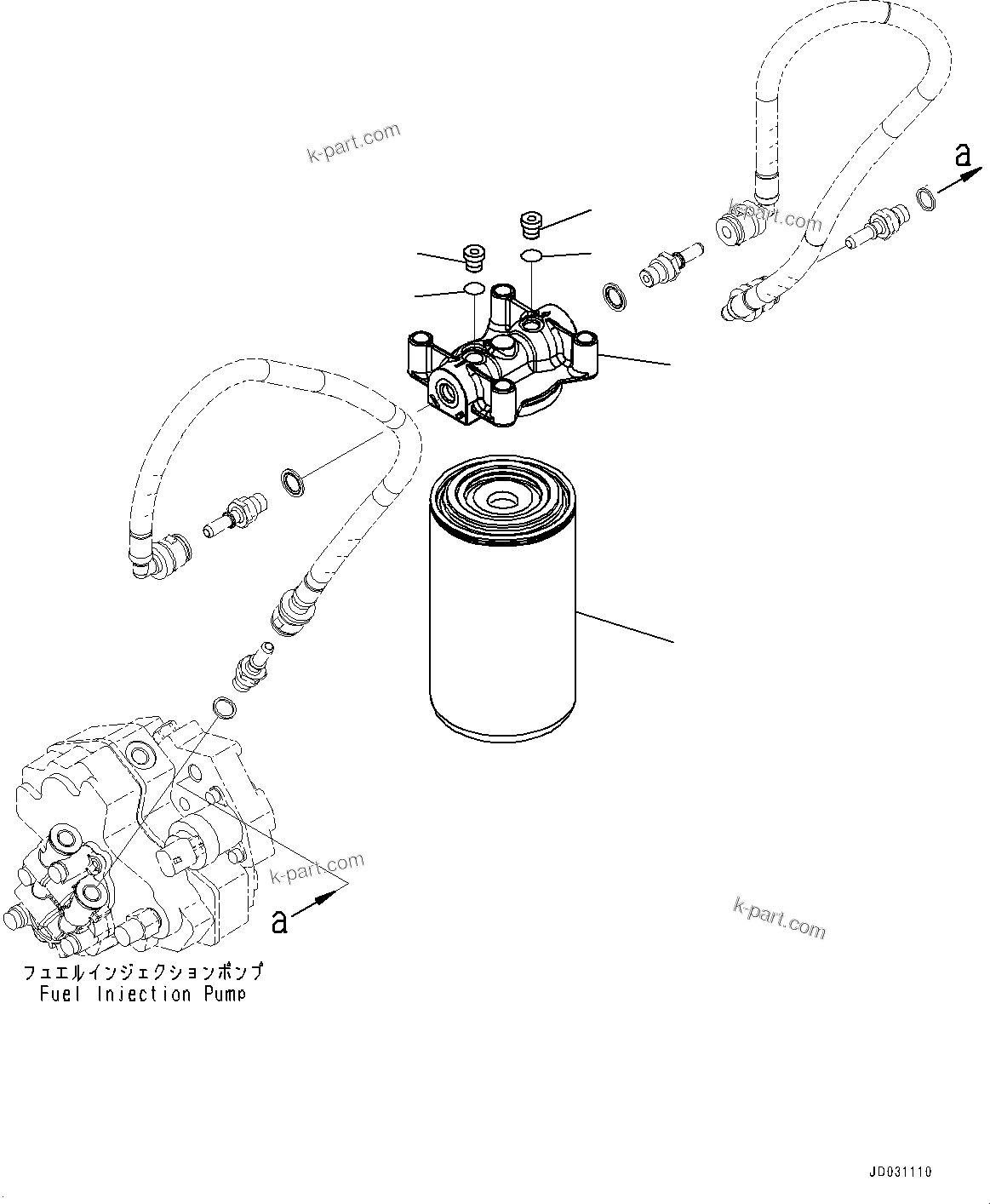 k-part.com

a

k-part.com

k-part.com

a

k-part.com

フュエルインジェクションポンプ
Fuel Injection Pump

JD031110