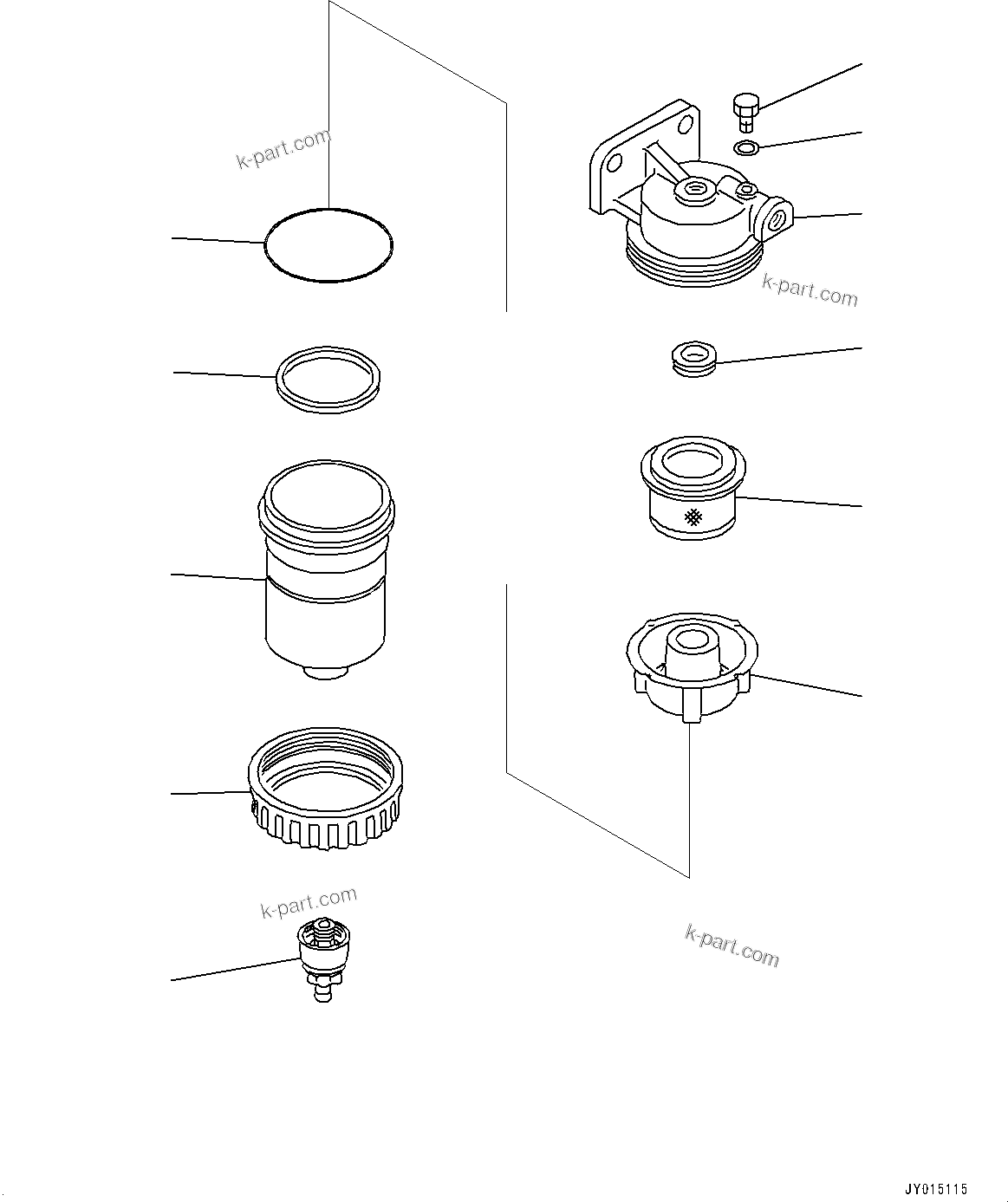 k-part.com

k-part.com

k-part.com

k-part.com

JY015115