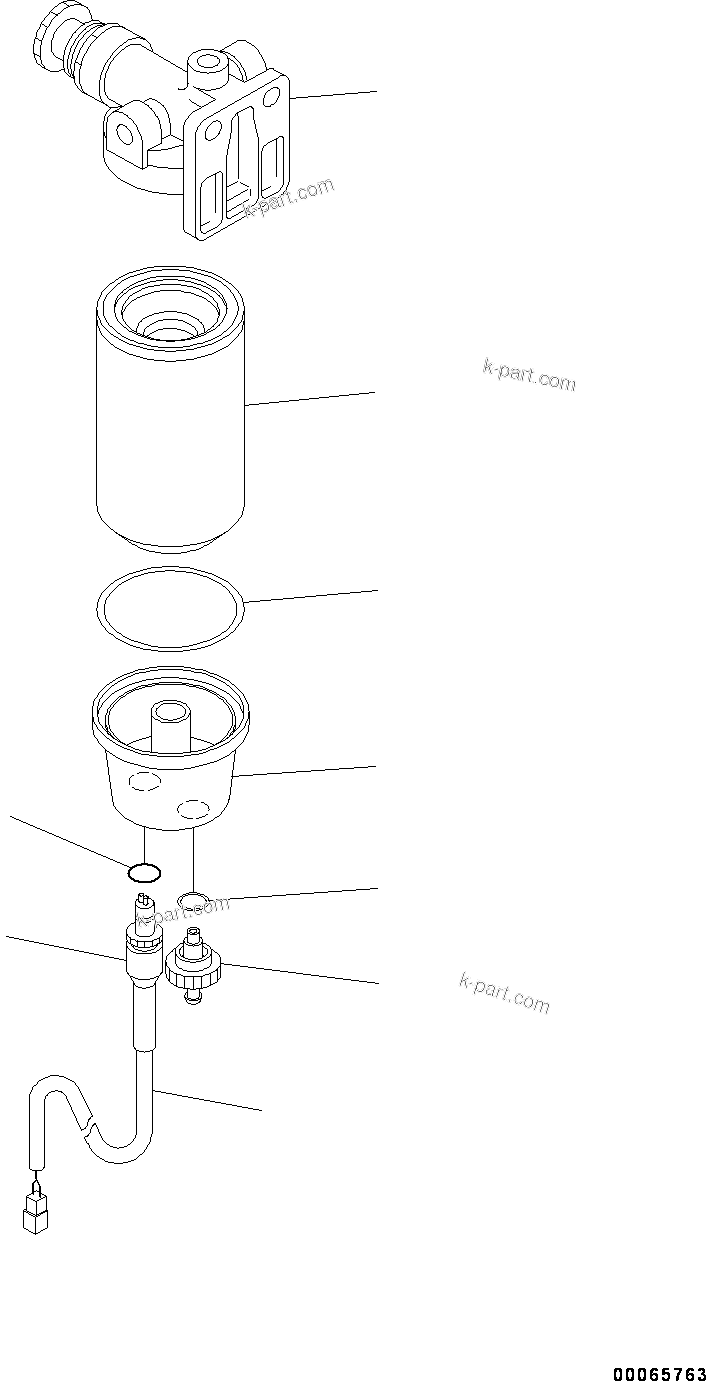 k-part.com

k-part.com

k-part.com

k-part.com

00065763