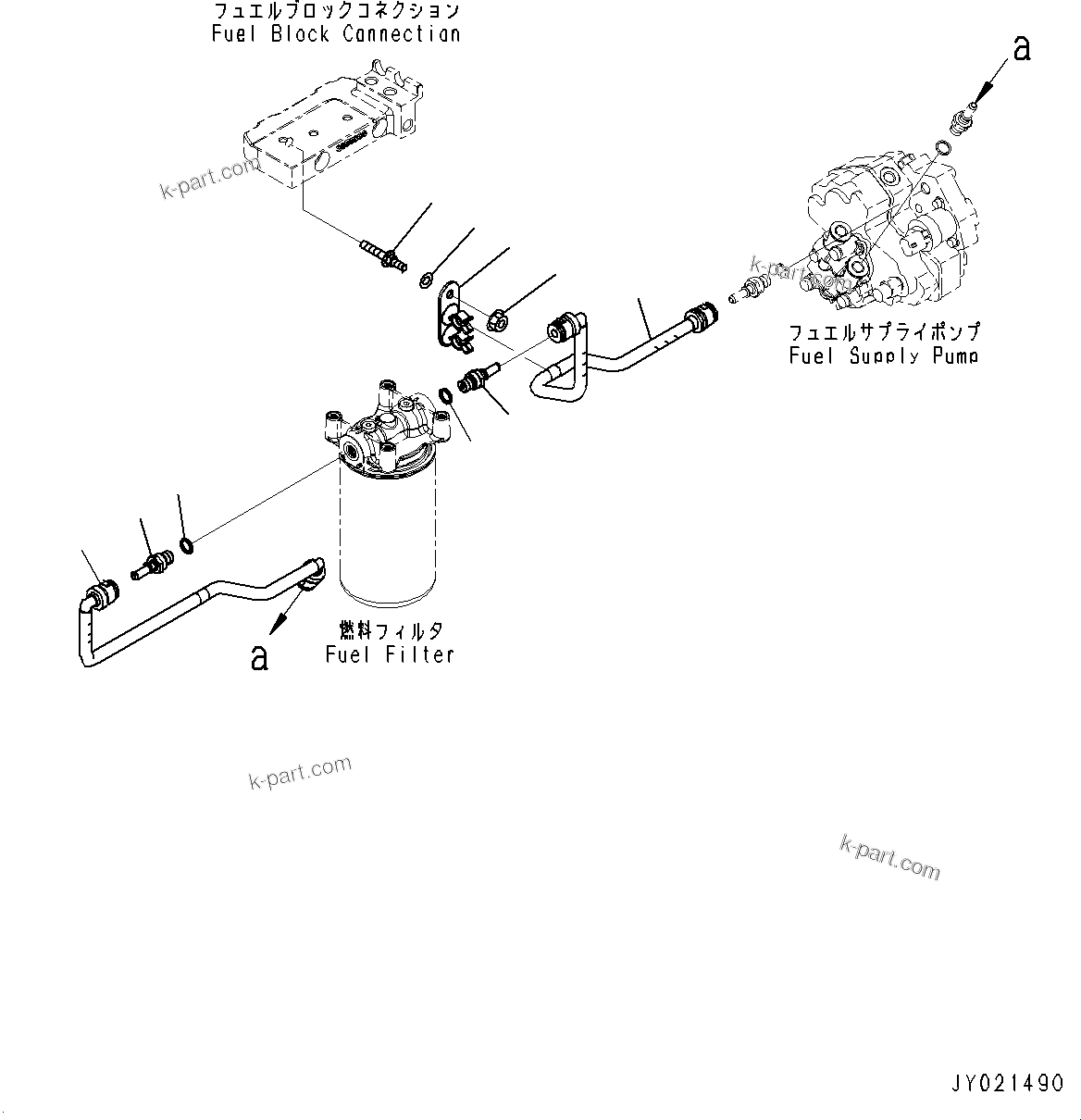 フュエルブロックコネクション
Fuel Block Connection

a

k-part.com

k-part.com

フュエルサプライポンプ
Fuel Supply Pump

燃料フィルタ
Fuel Filter

a

k-part.com

k-part.com

JY021490