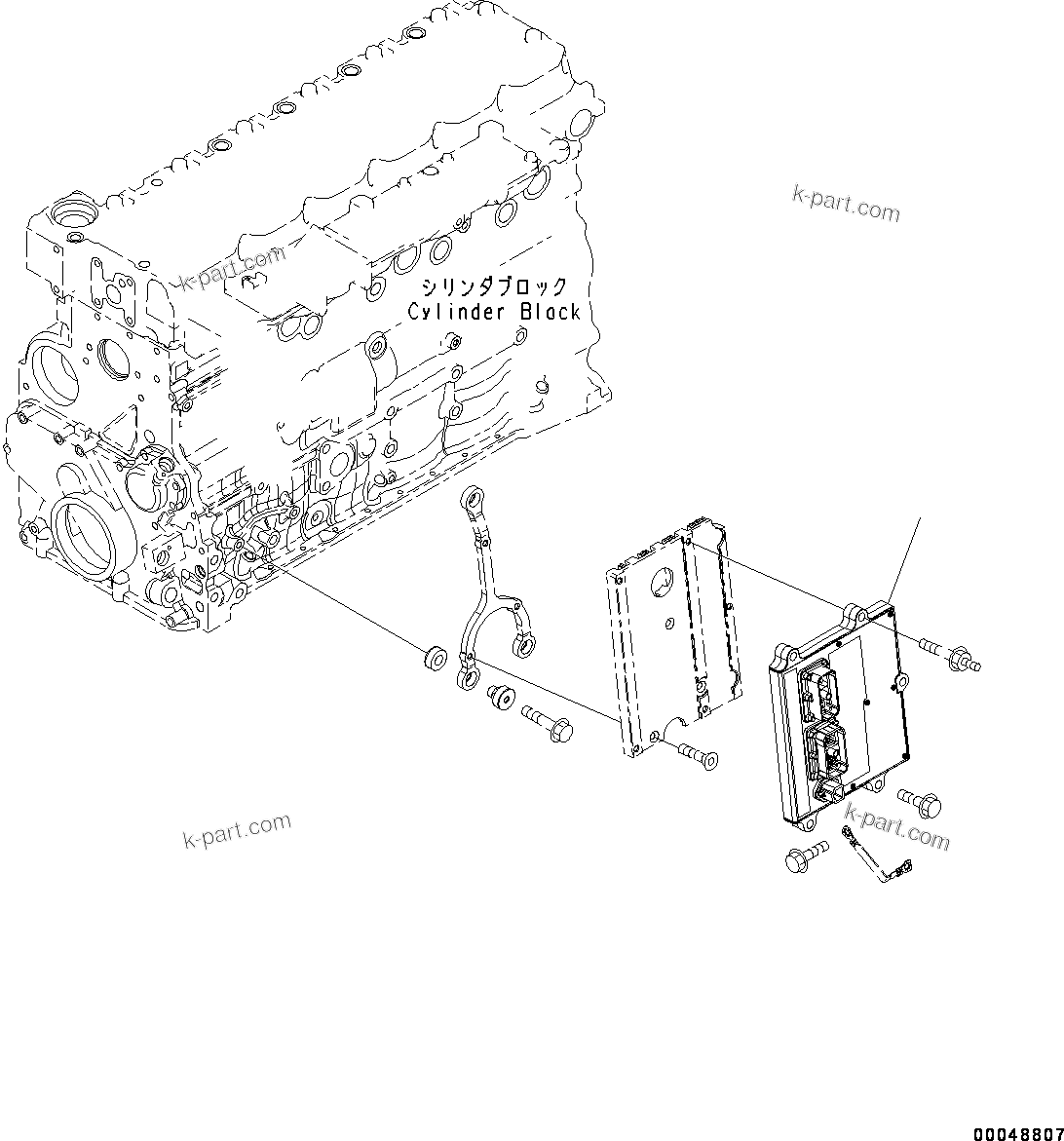 k-part.com

k-part.com

シリンダブロック
Cylinder Block

k-part.com

k-part.com

00048807