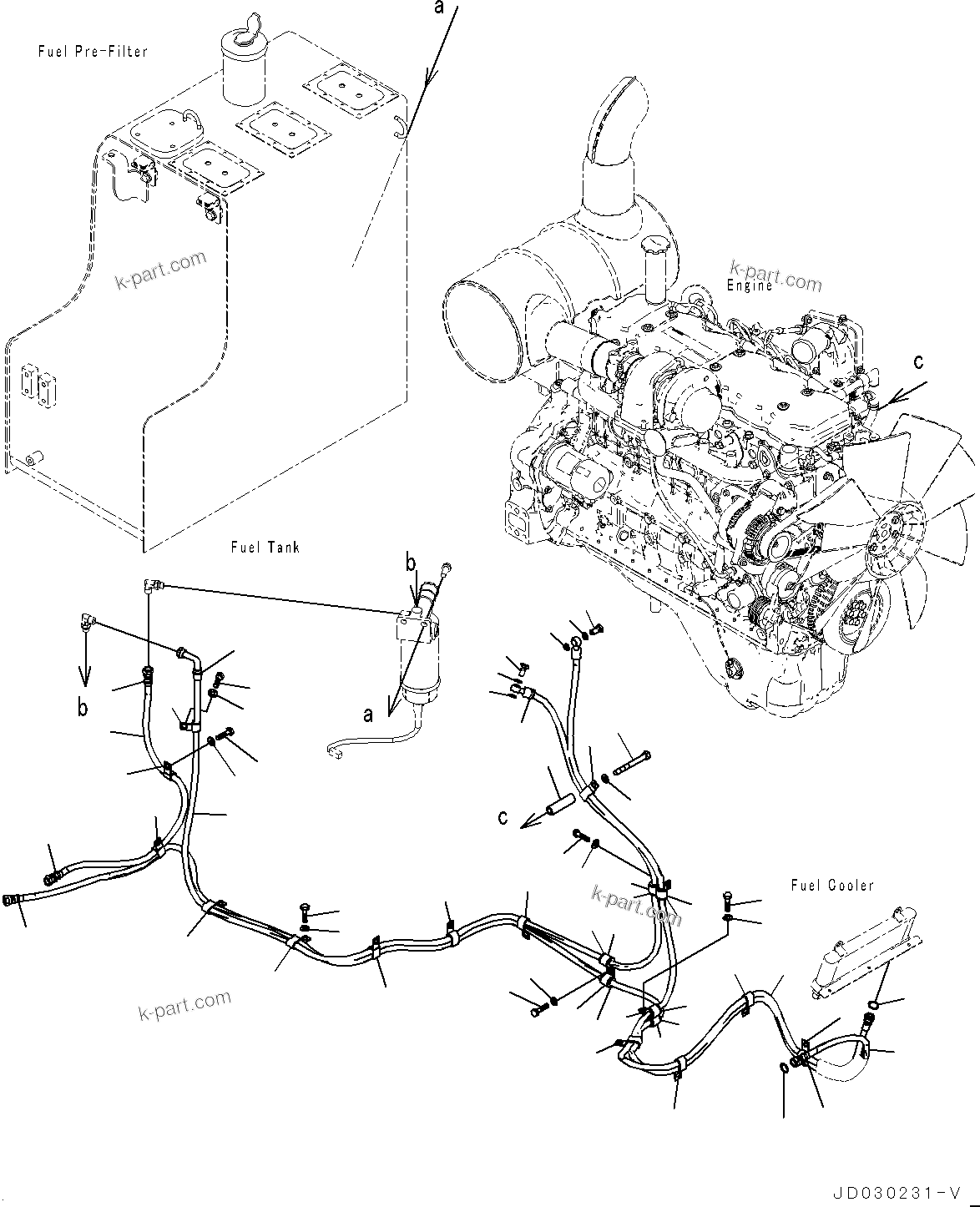 Fuel Pre-Filter

a

k-part.com

k-part.com

Engine

c

Fuel Tank

b

b

a

c

k-part.com

Fuel Cooler

k-part.com

JD030231-V