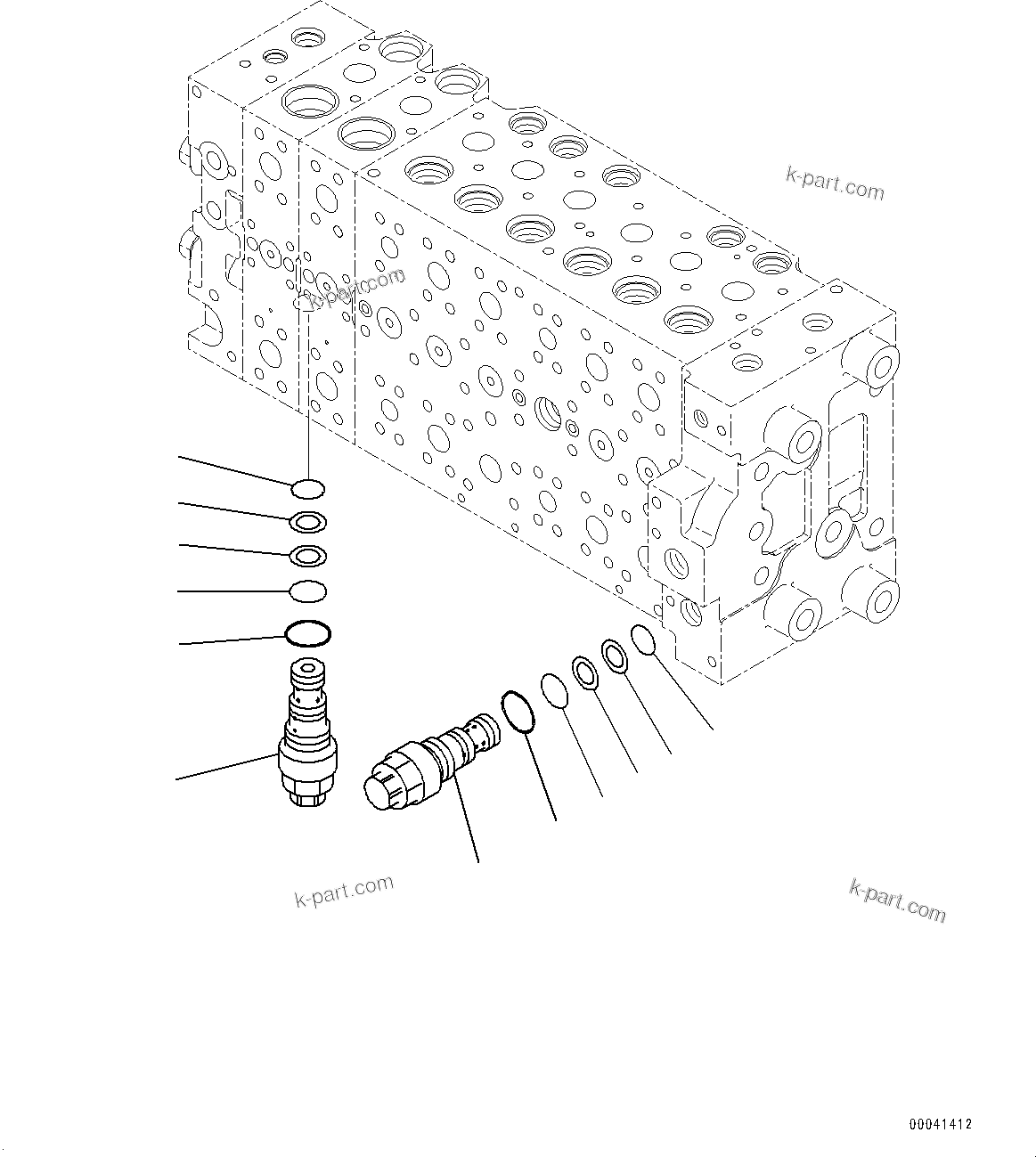 k-part.com

k-part.com

k-part.com

k-part.com

00041412