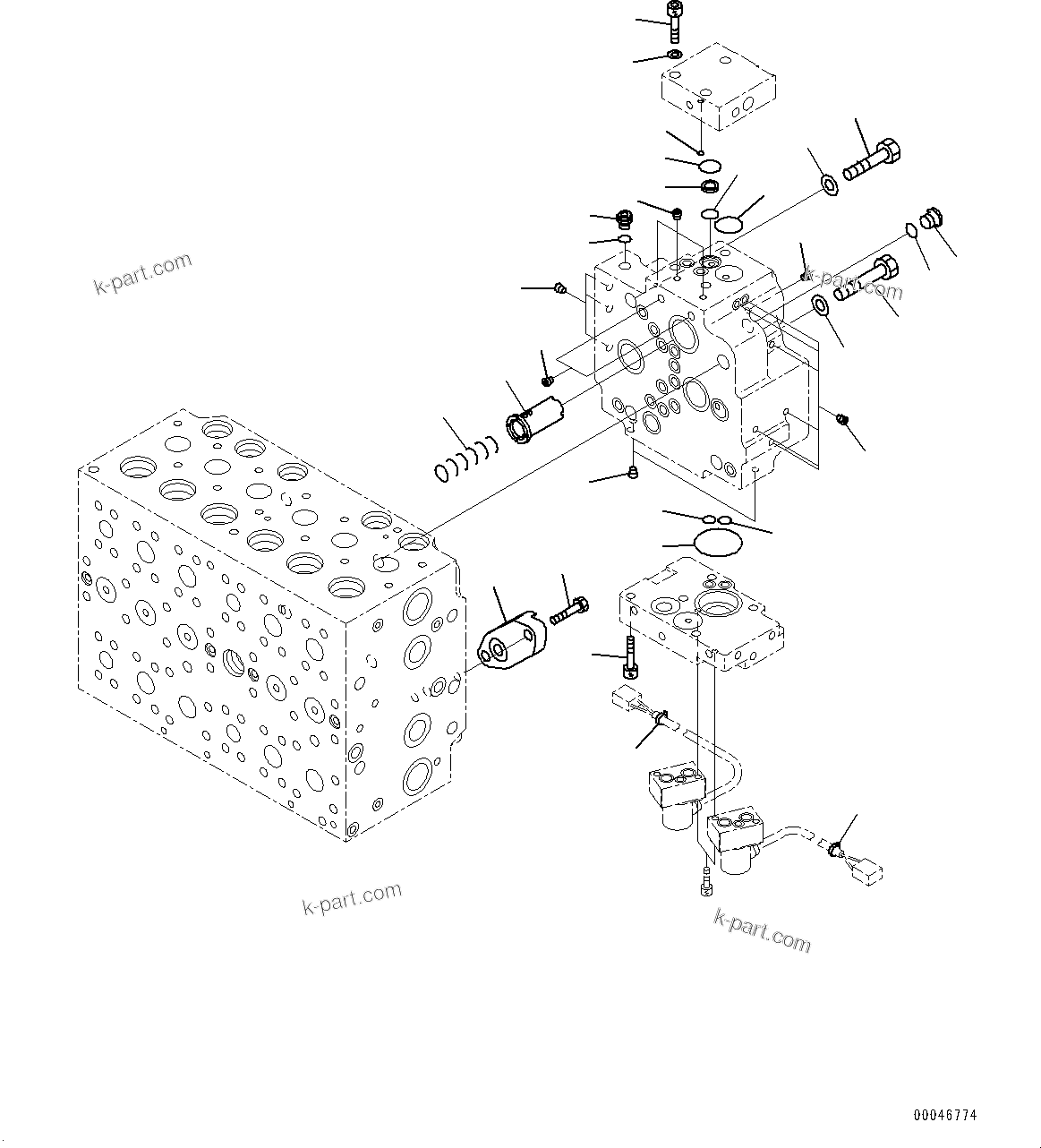 k-part.com

k-part.com

k-part.com

k-part.com

00046774