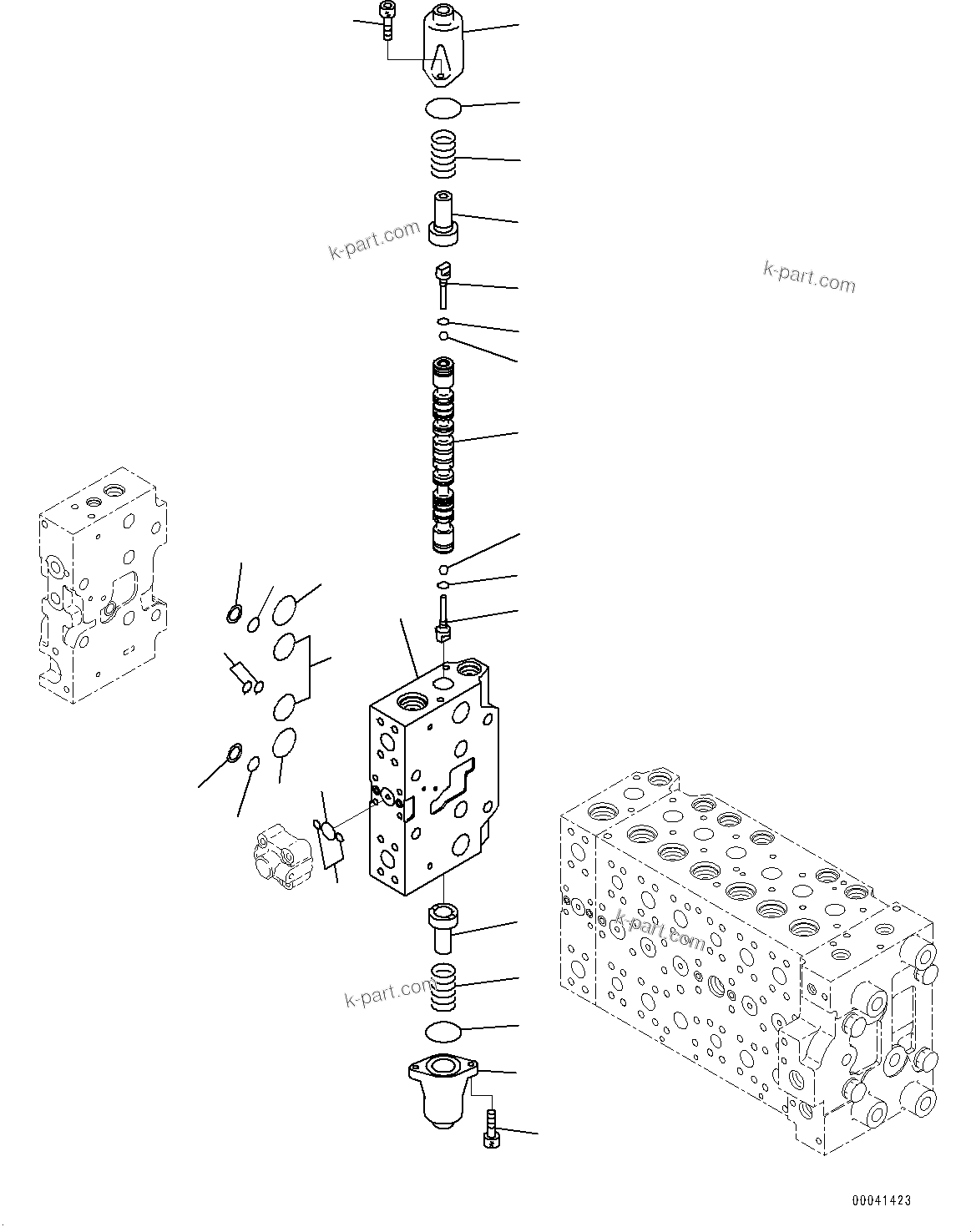 k-part.com

k-part.com

k-part.com

k-part.com

00041423