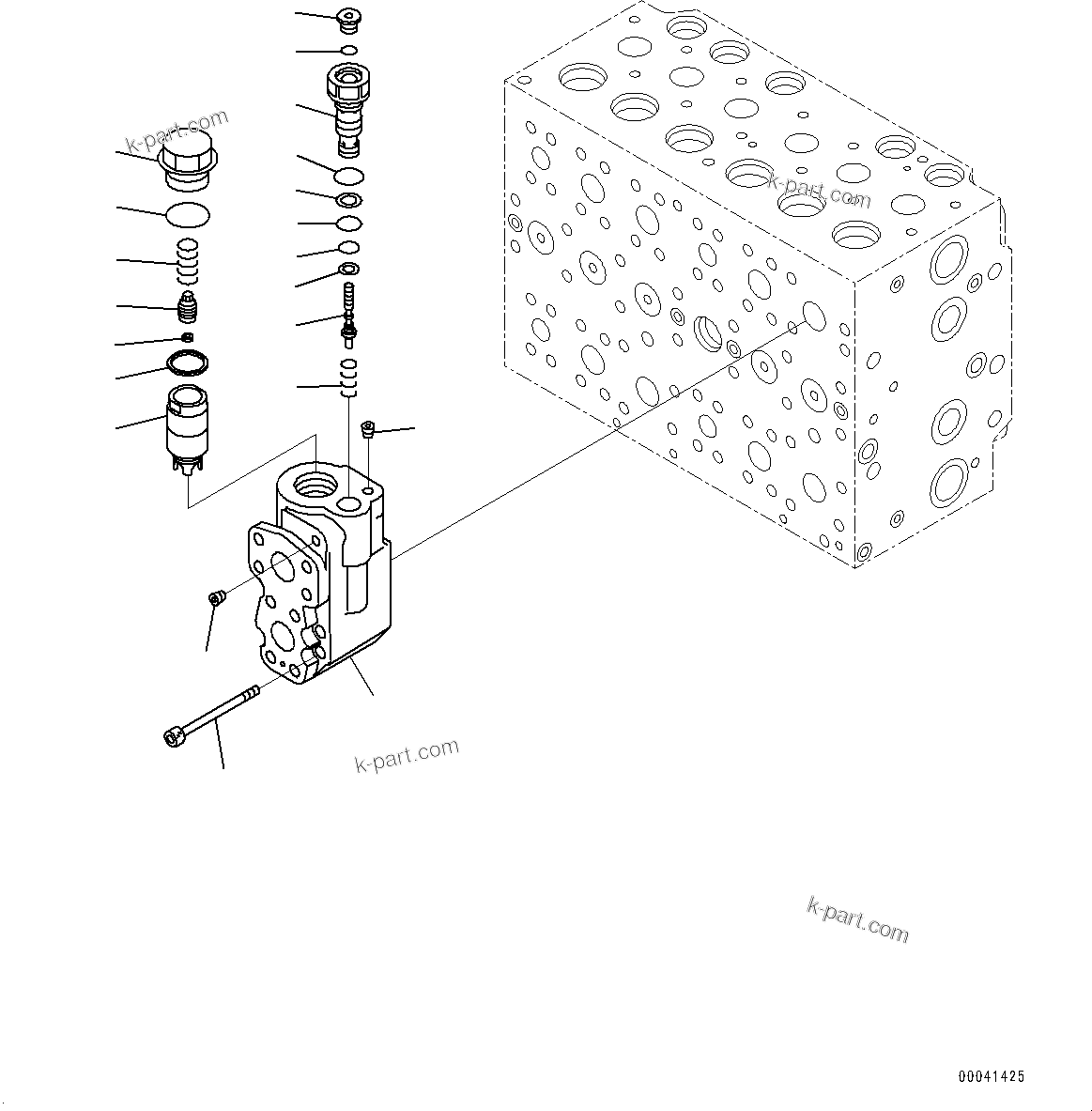 k-part.com

k-part.com

k-part.com

k-part.com

00041425