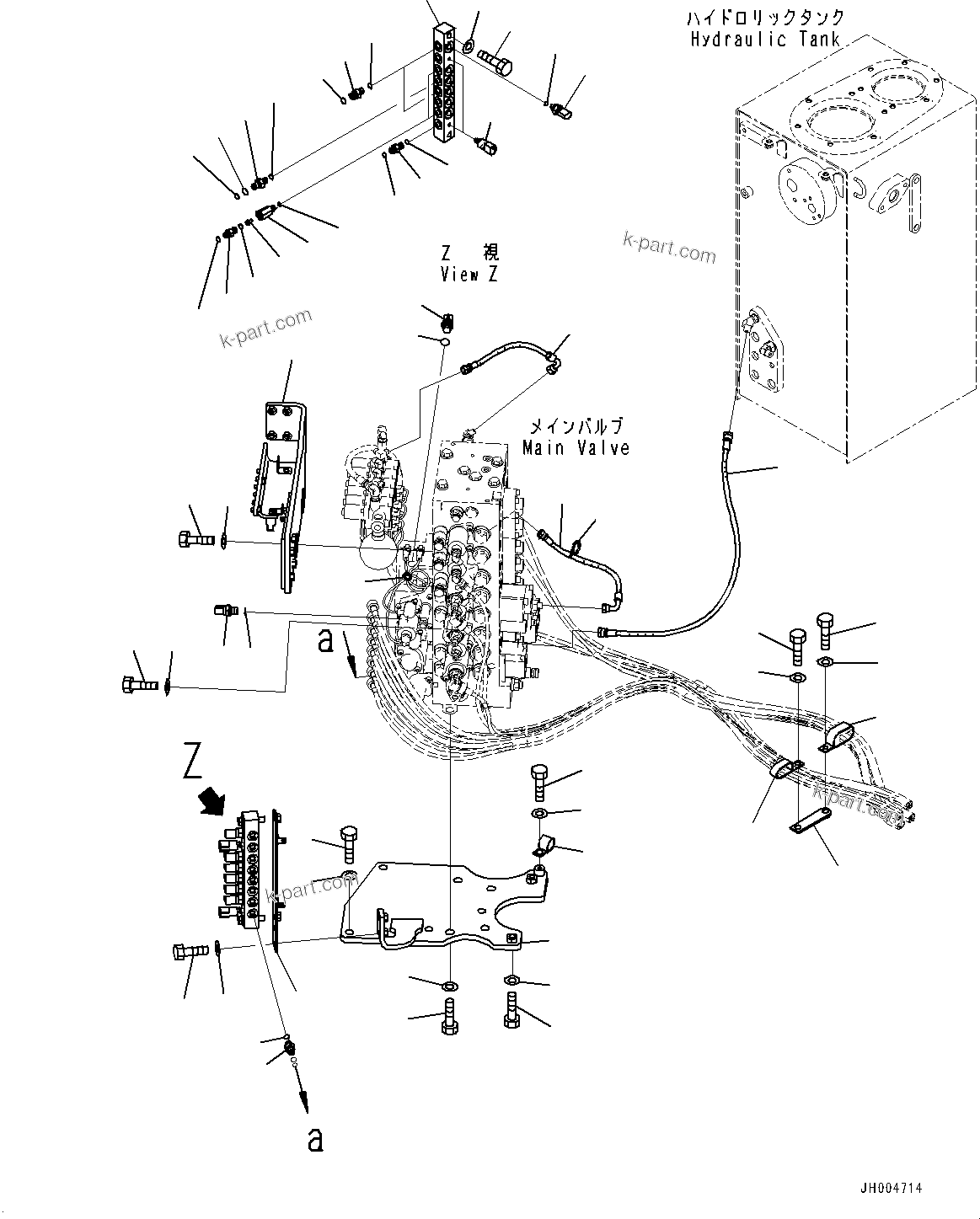 ハイドロリックタンク
Hydraulic Tank

k-part.com

Z 視
View Z

k-part.com

メインバルブ
Main Valve

a

Z

k-part.com

k-part.com

a

JH004714