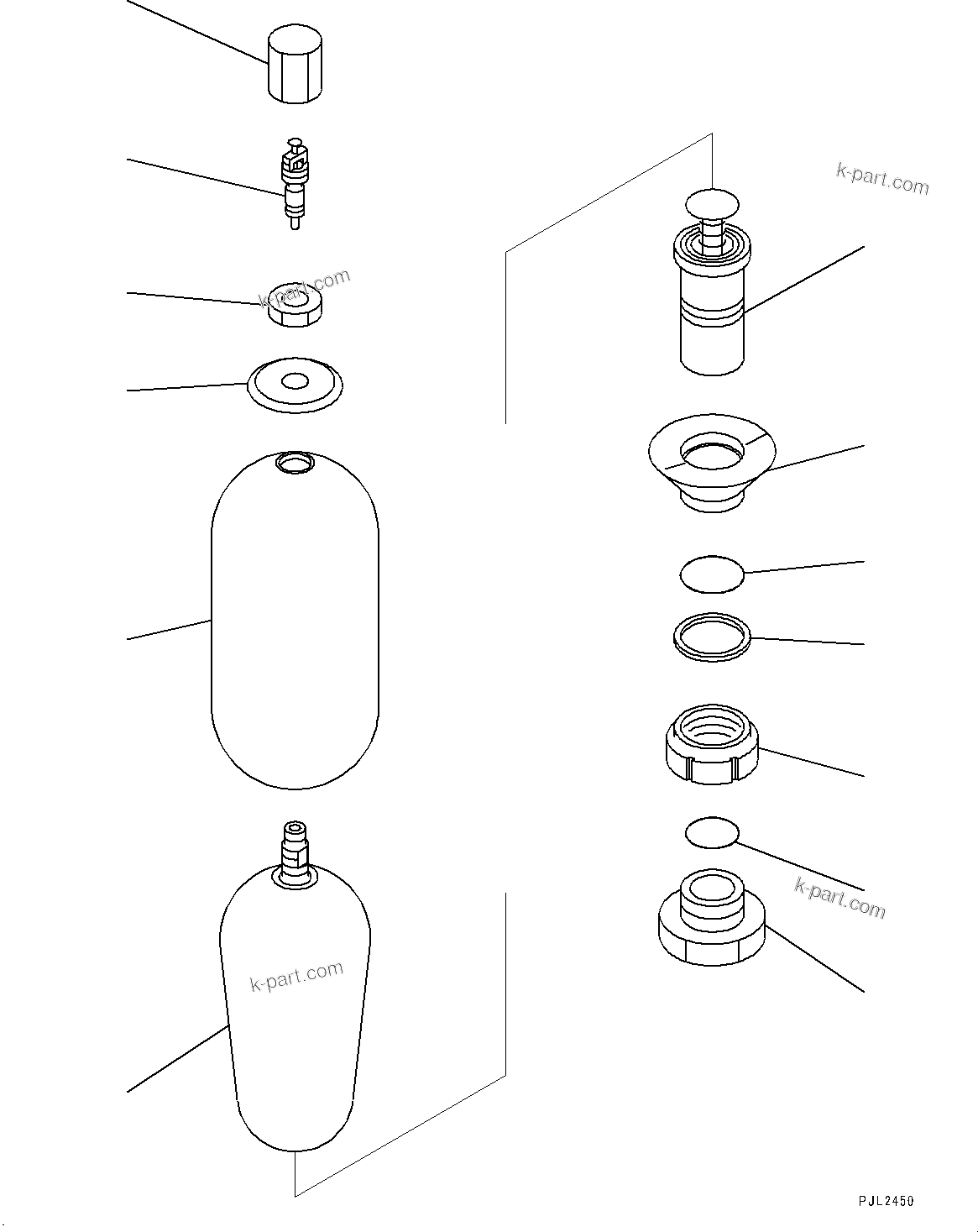 k-part.com

k-part.com

k-part.com

k-part.com

PJL2450