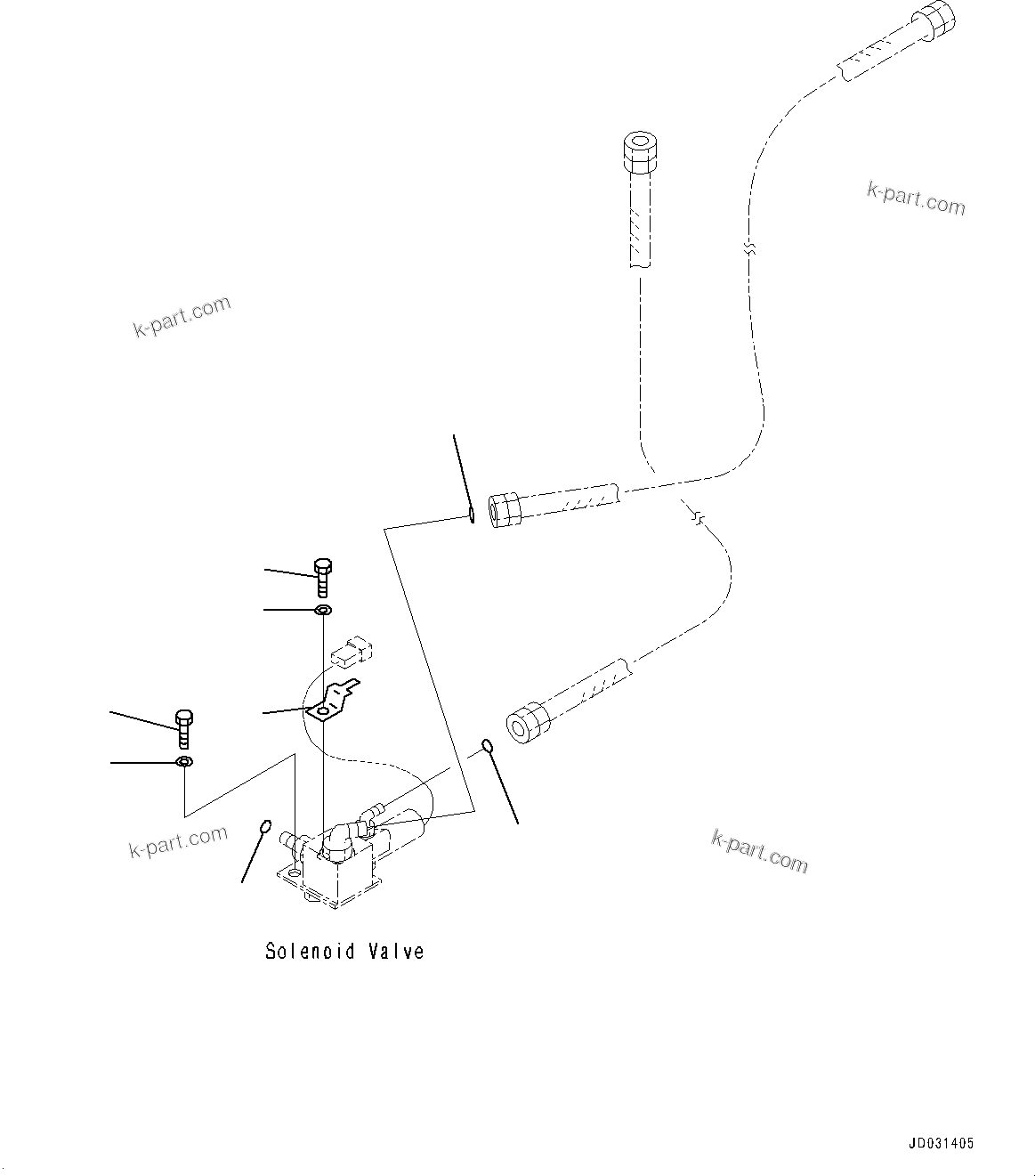 k-part.com

k-part.com

k-part.com

k-part.com

Solenoid Valve

JD031405