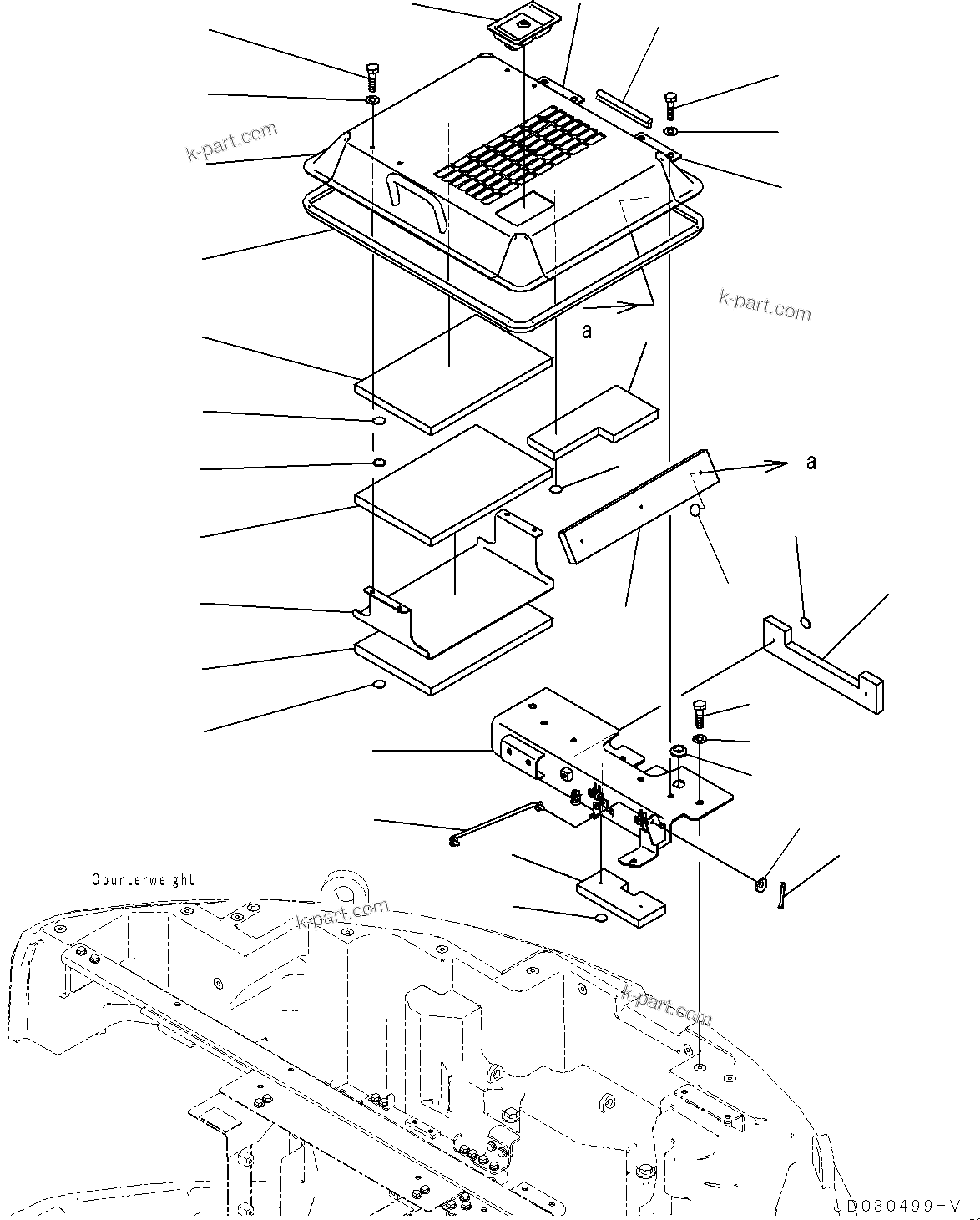 k-part.com

k-part.com

a

a

Counterweight

k-part.com

k-part.com

JD030499-V