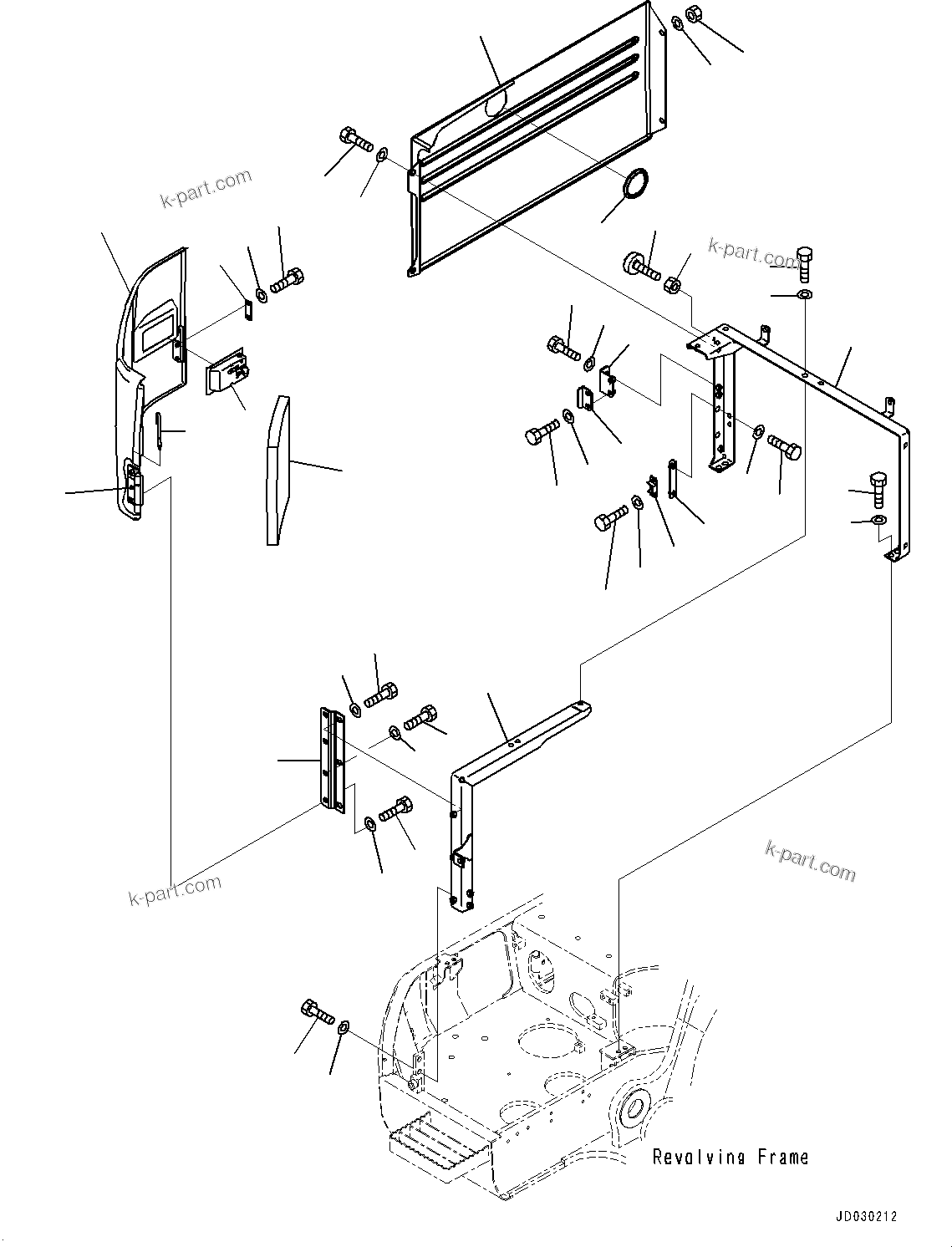 k-part.com

k-part.com

k-part.com

k-part.com

Revolving Frame

JD030212