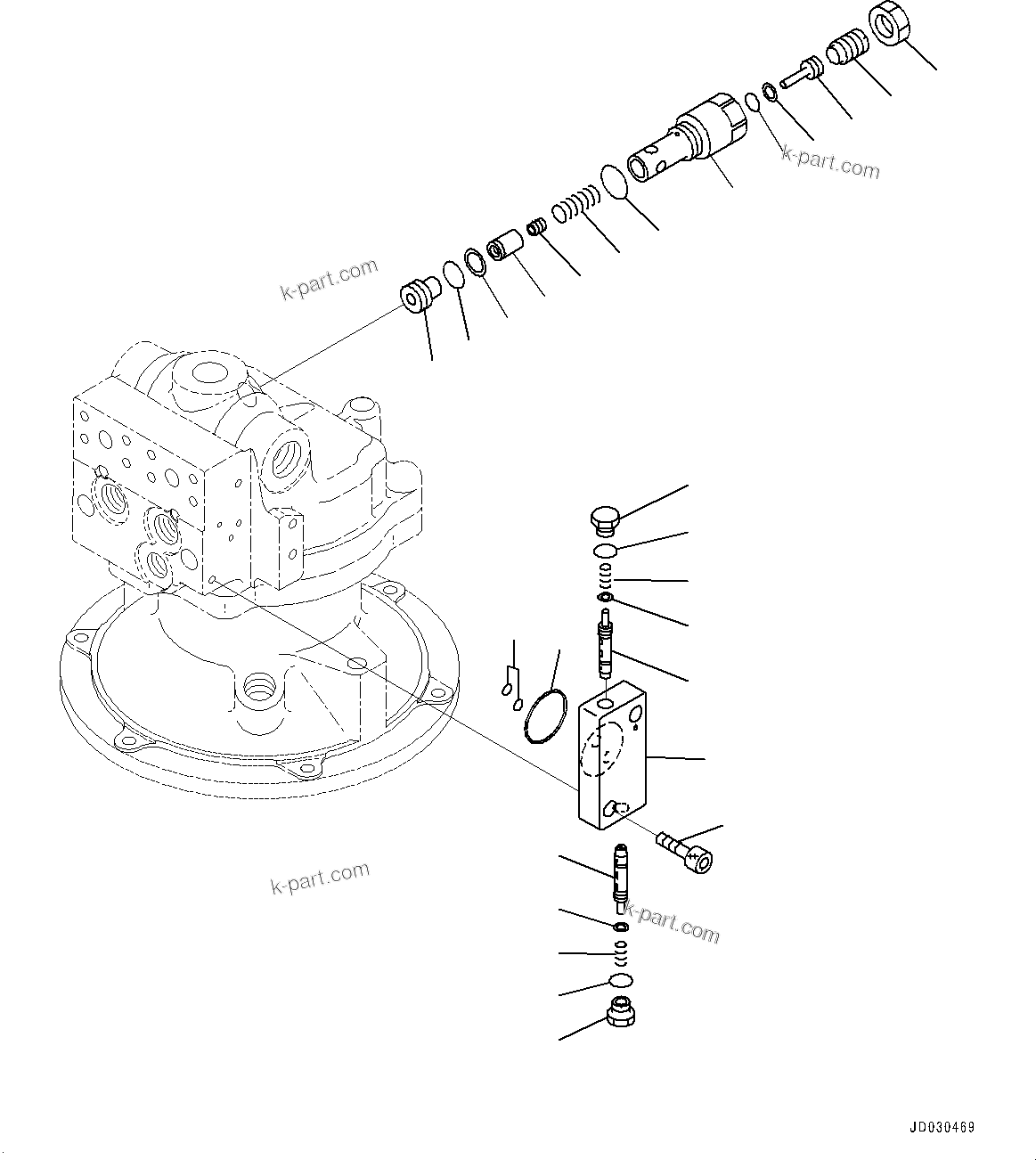 k-part.com

k-part.com

k-part.com

k-part.com

JD030469