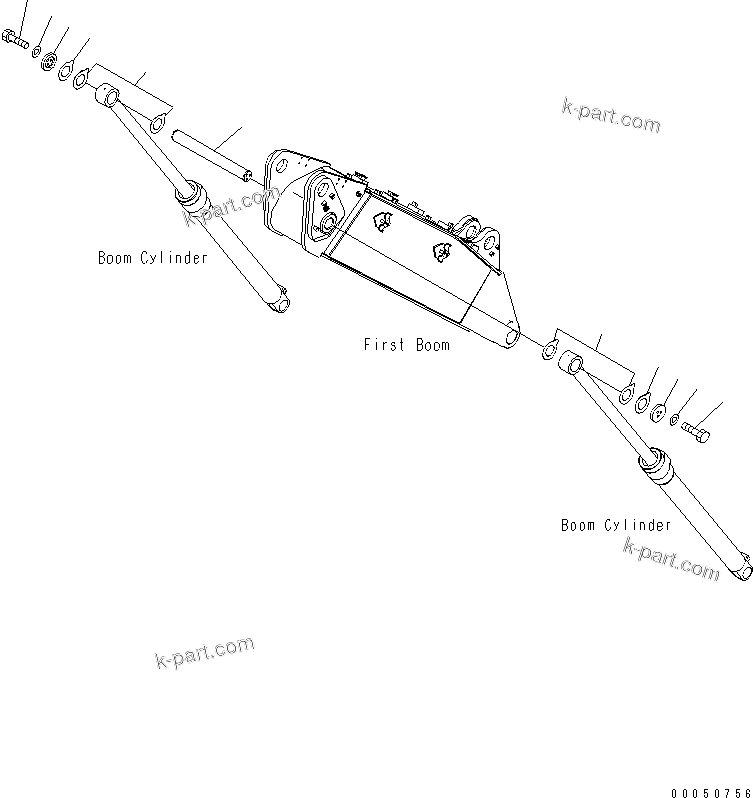 k-part.com

k-part.com

Boom Cylinder

First Boom

Boom Cylinder

k-part.com

k-part.com

00050756